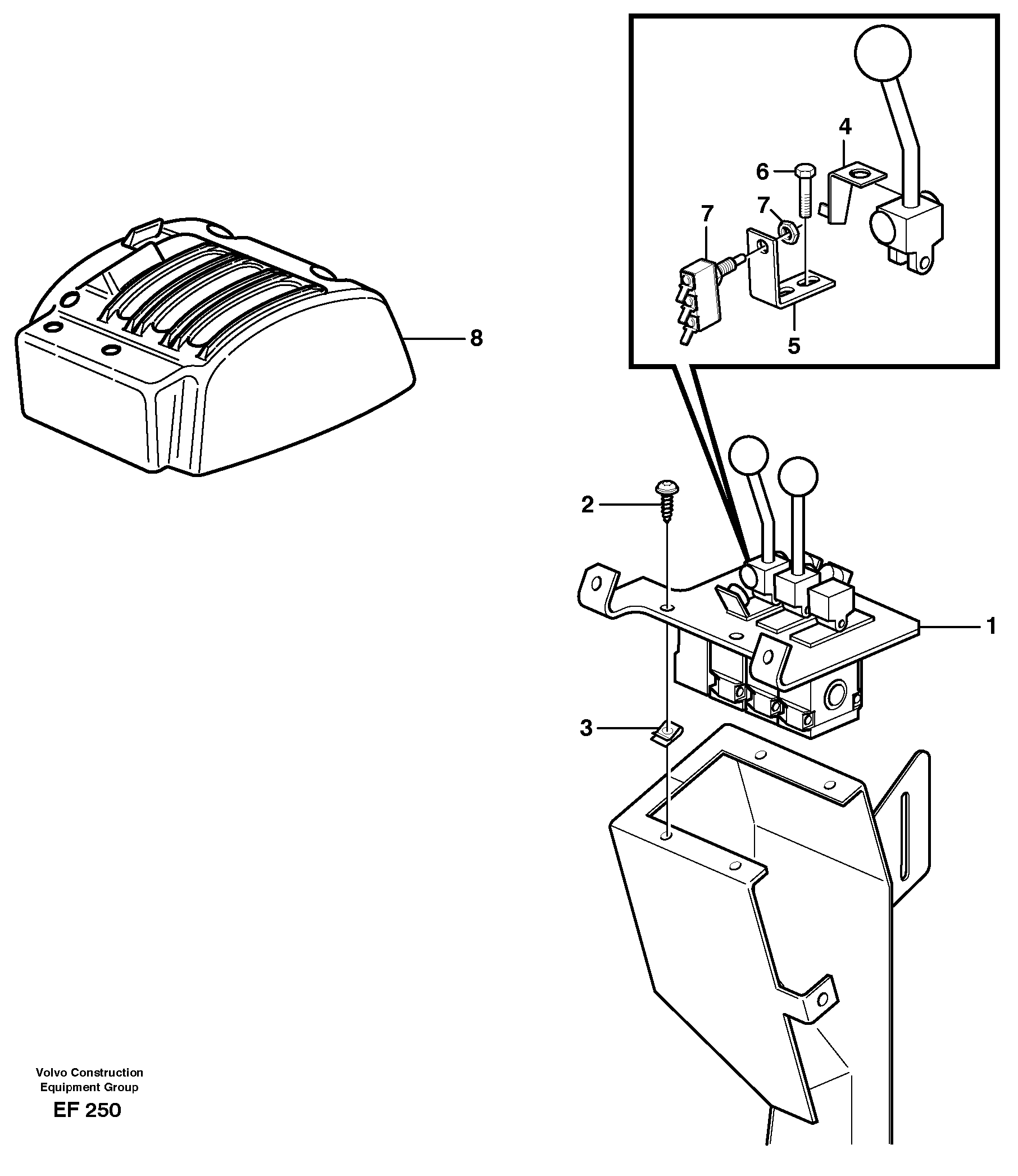 4
6
7
7
5
8
2
1
3
Volvo Construction Equipment Group
EF 250