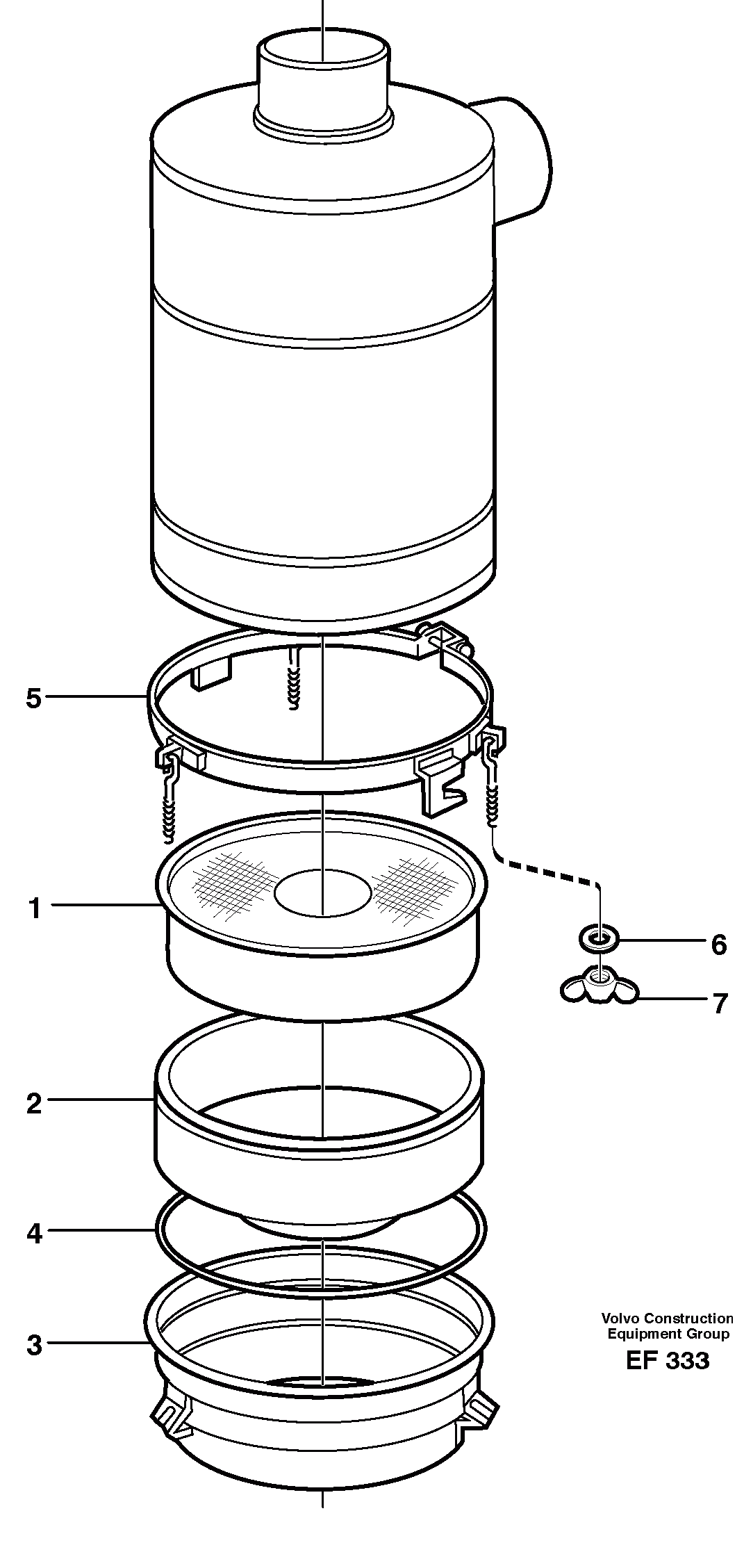 5
1
6
7
2
4
3
Volvo Construction Equipment Group
EF 333