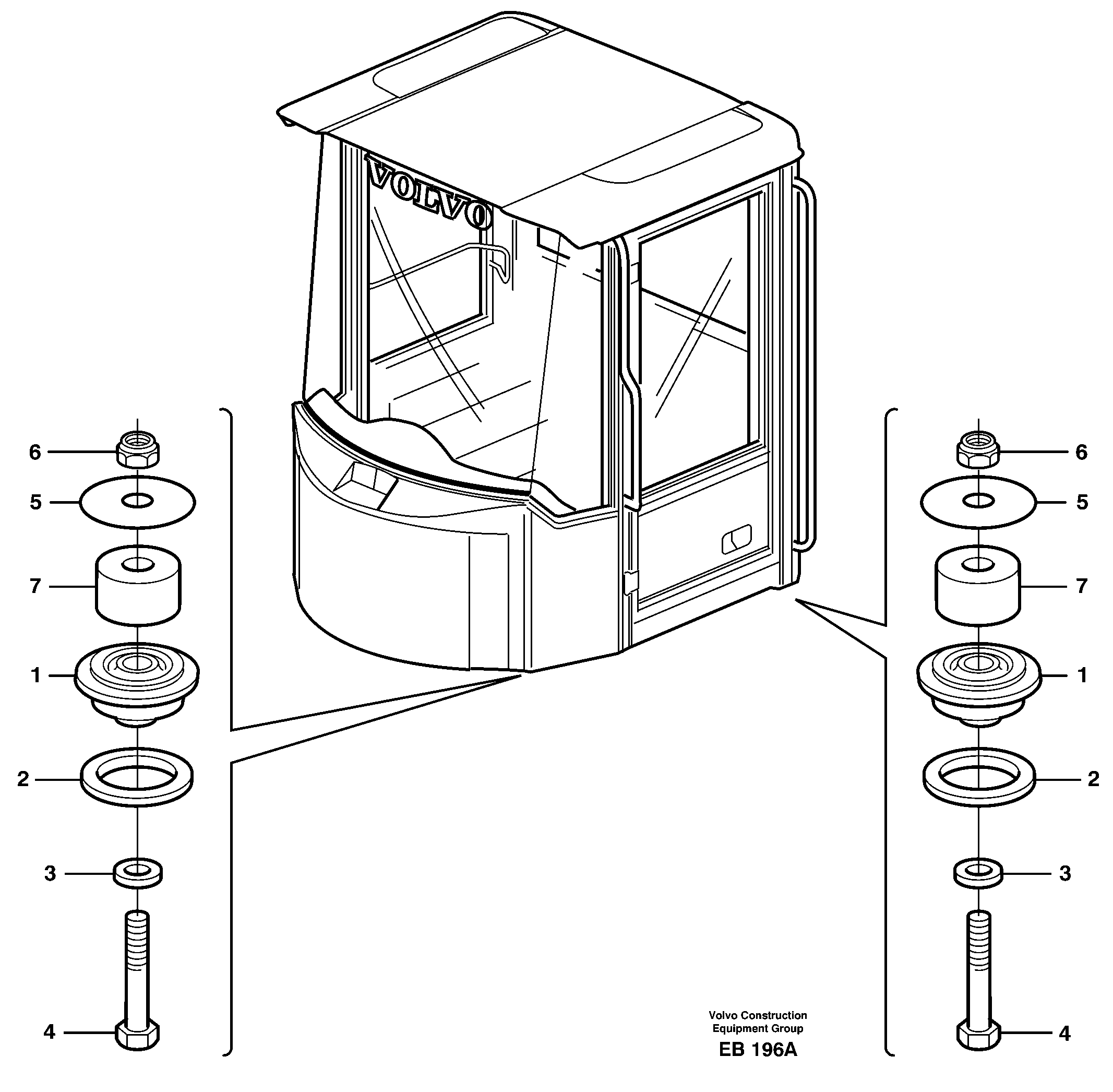 VOLVO

6
5
7
1
2
3
4

6
5
7
1
2
3
4

Volvo Construction
Equipment Group
EB 196A