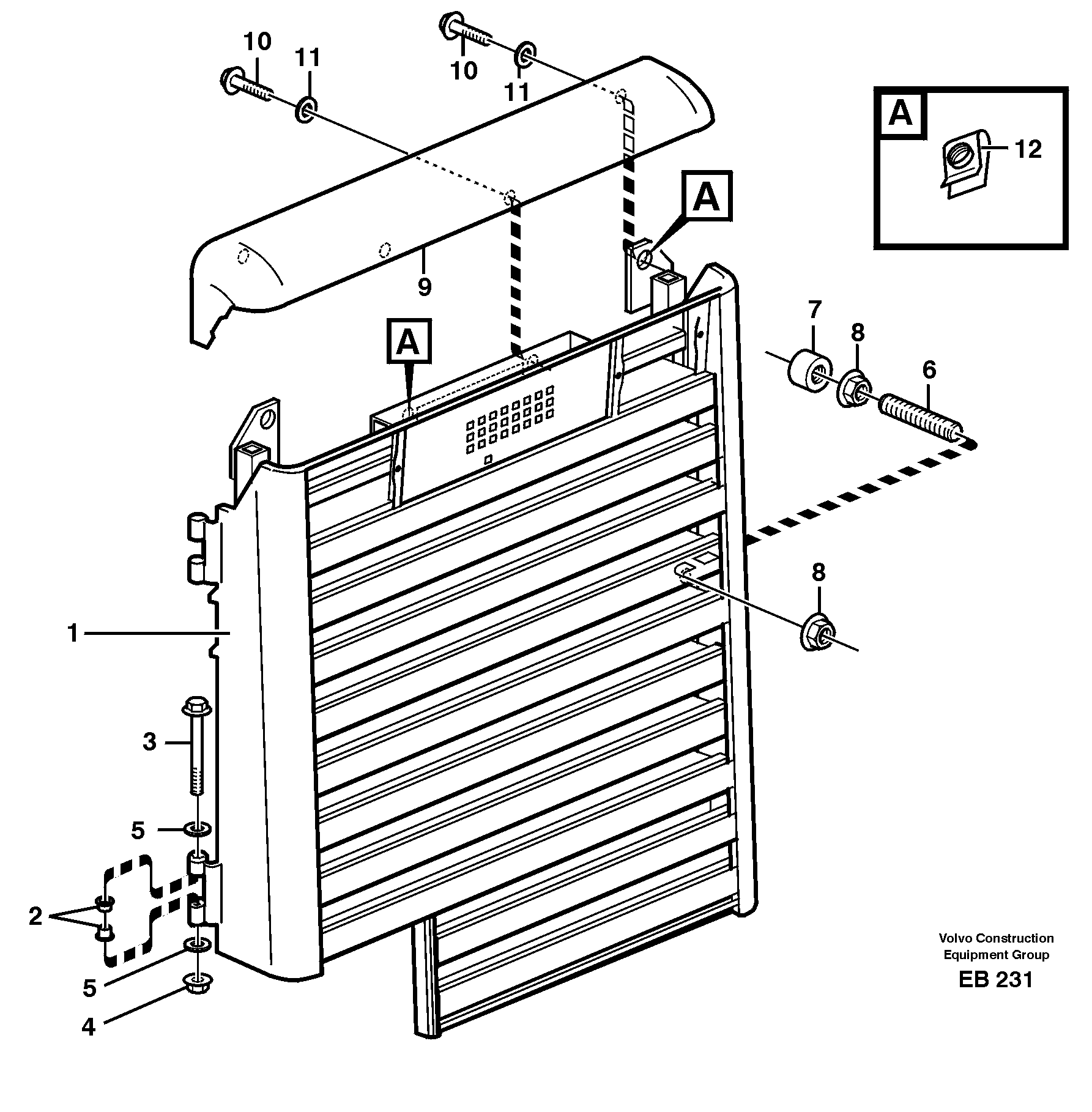 10
11
10
11
A
12
A
9
A
7
8
6
8
1
3
5
2
5
4
Volvo Construction Equipment Group
EB 231