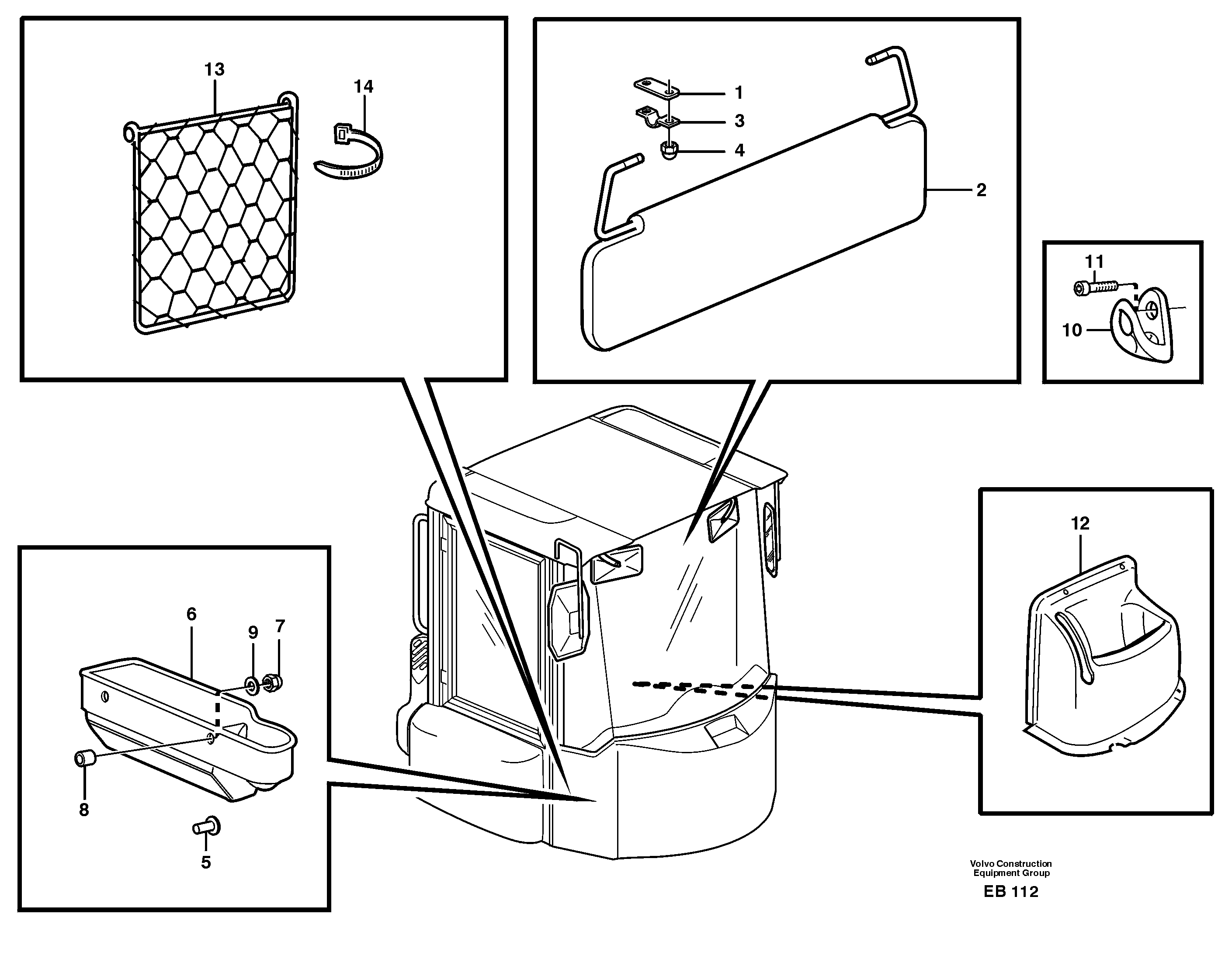 13

14

1

3

4

2

11

10

12

6

9

7

8

5

Volvo Construction Equipment Group

EB 112