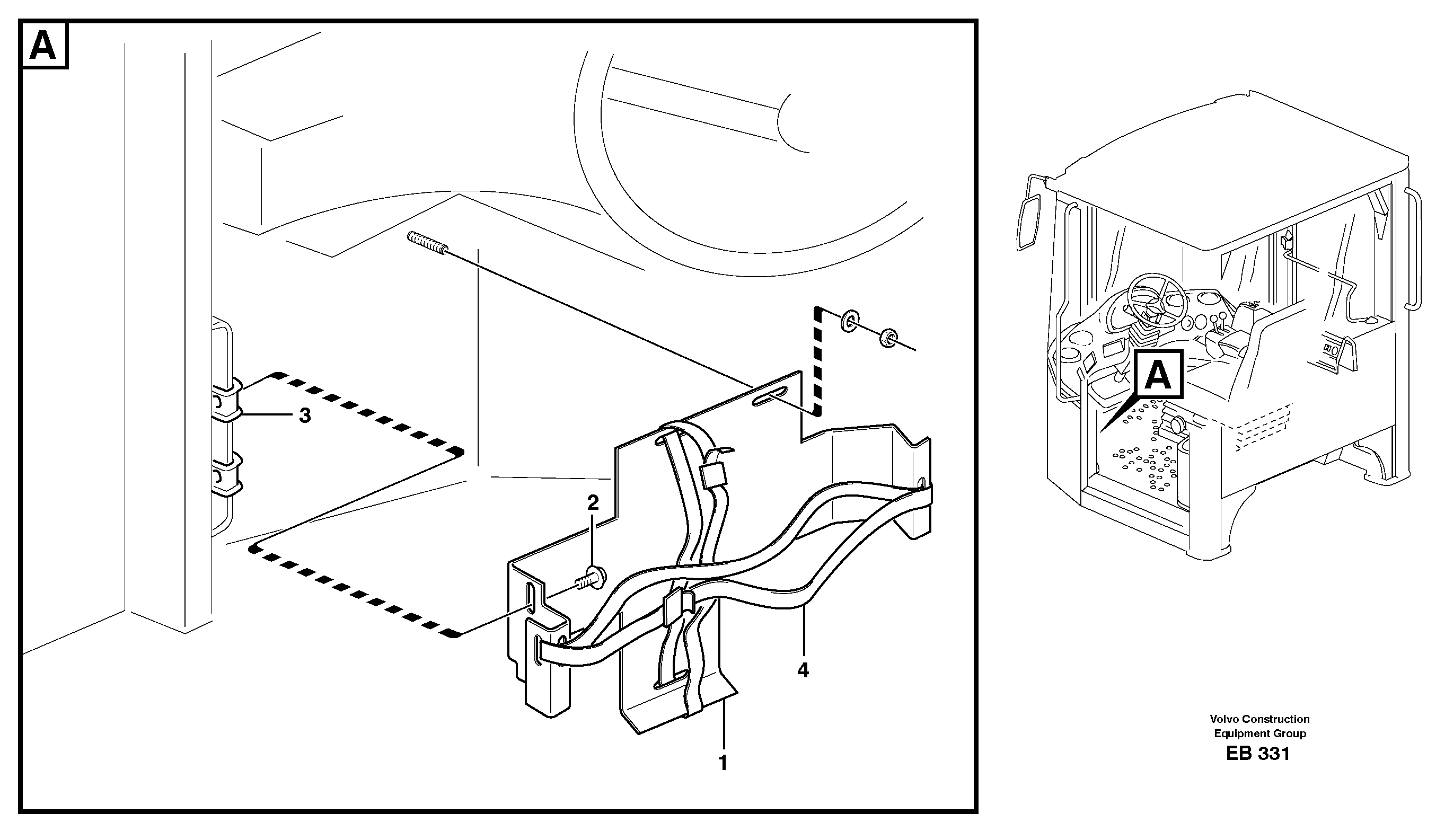 A

3

2

4

1

A

Volvo Construction Equipment Group

EB 331