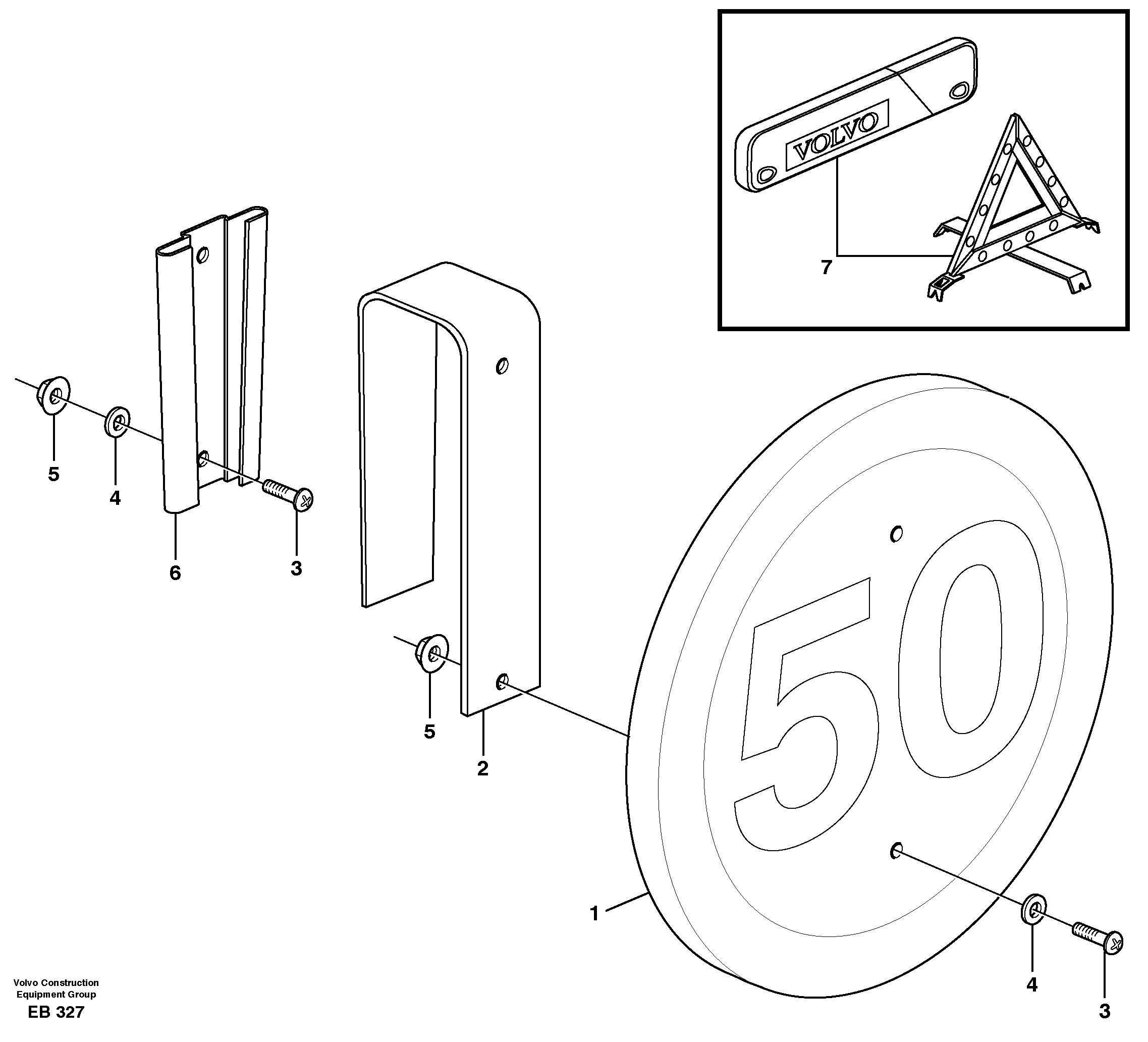 VOLVO

7

5

4

6

3

5

2

50

1

4

3

Volvo Construction
Equipment Group

EB 327