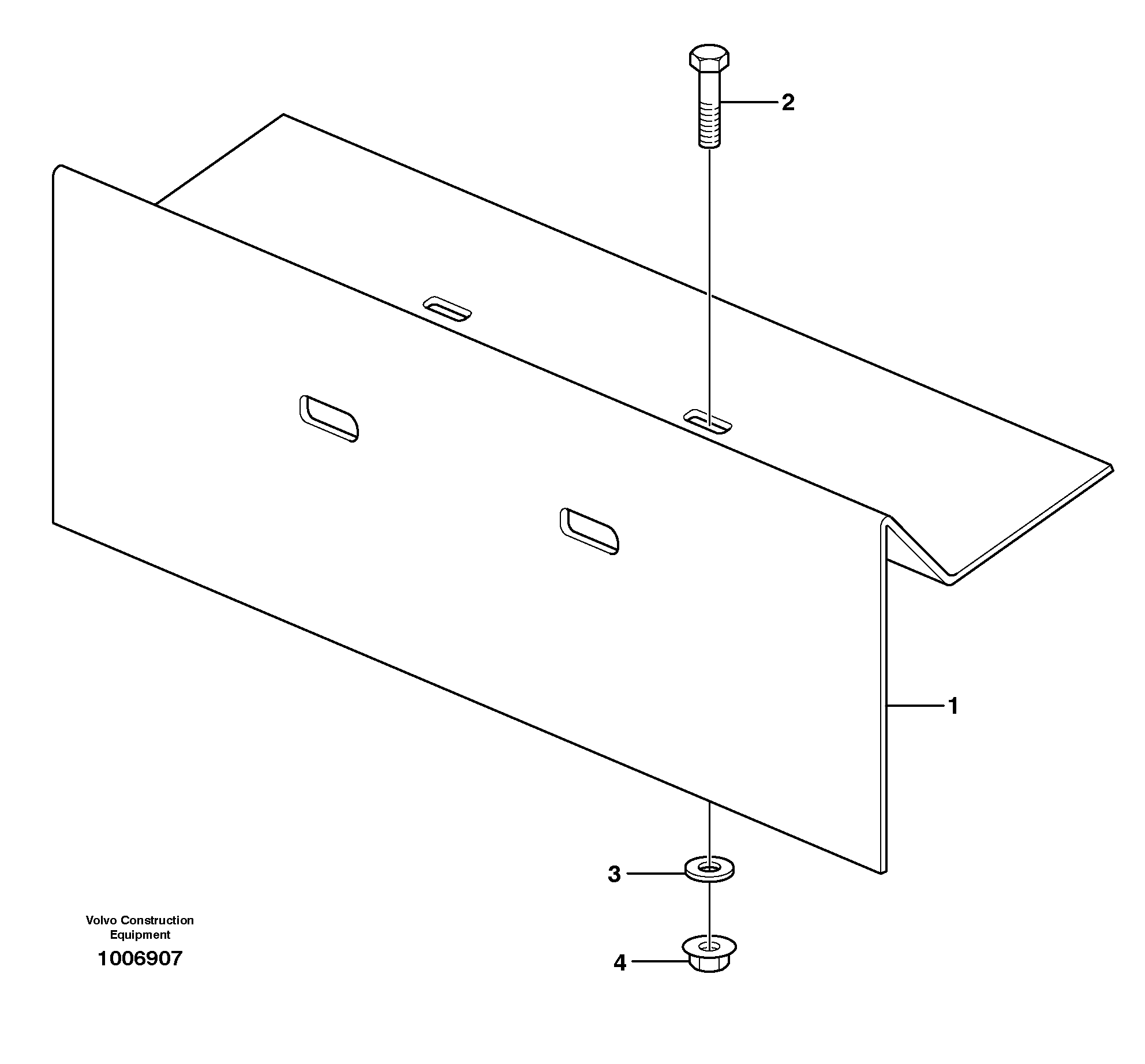 2

1

3

4

Volvo Construction Equipment

1006907