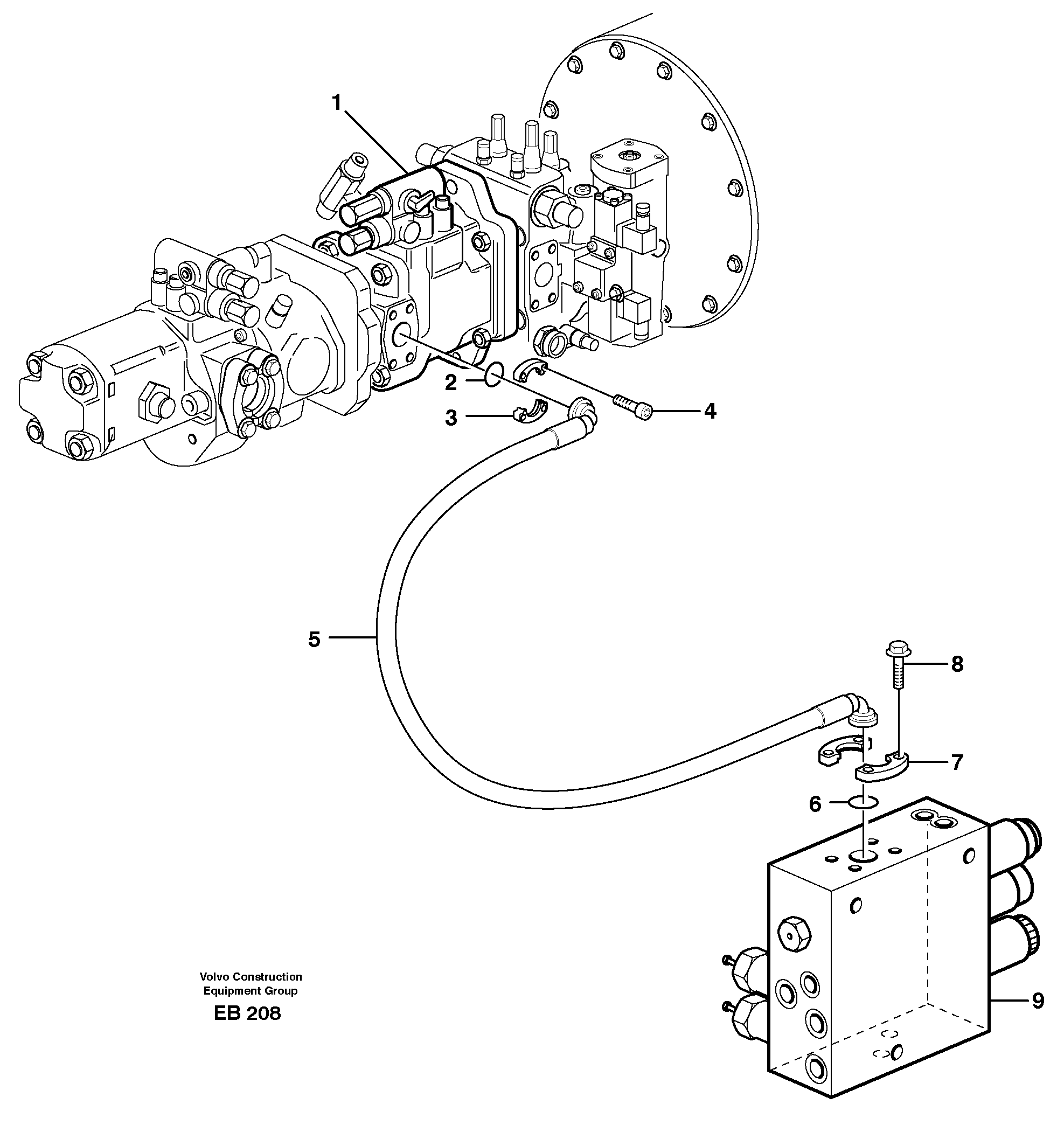 1
2
3
4
5
8
7
6
9
Volvo Construction Equipment Group
EB 208