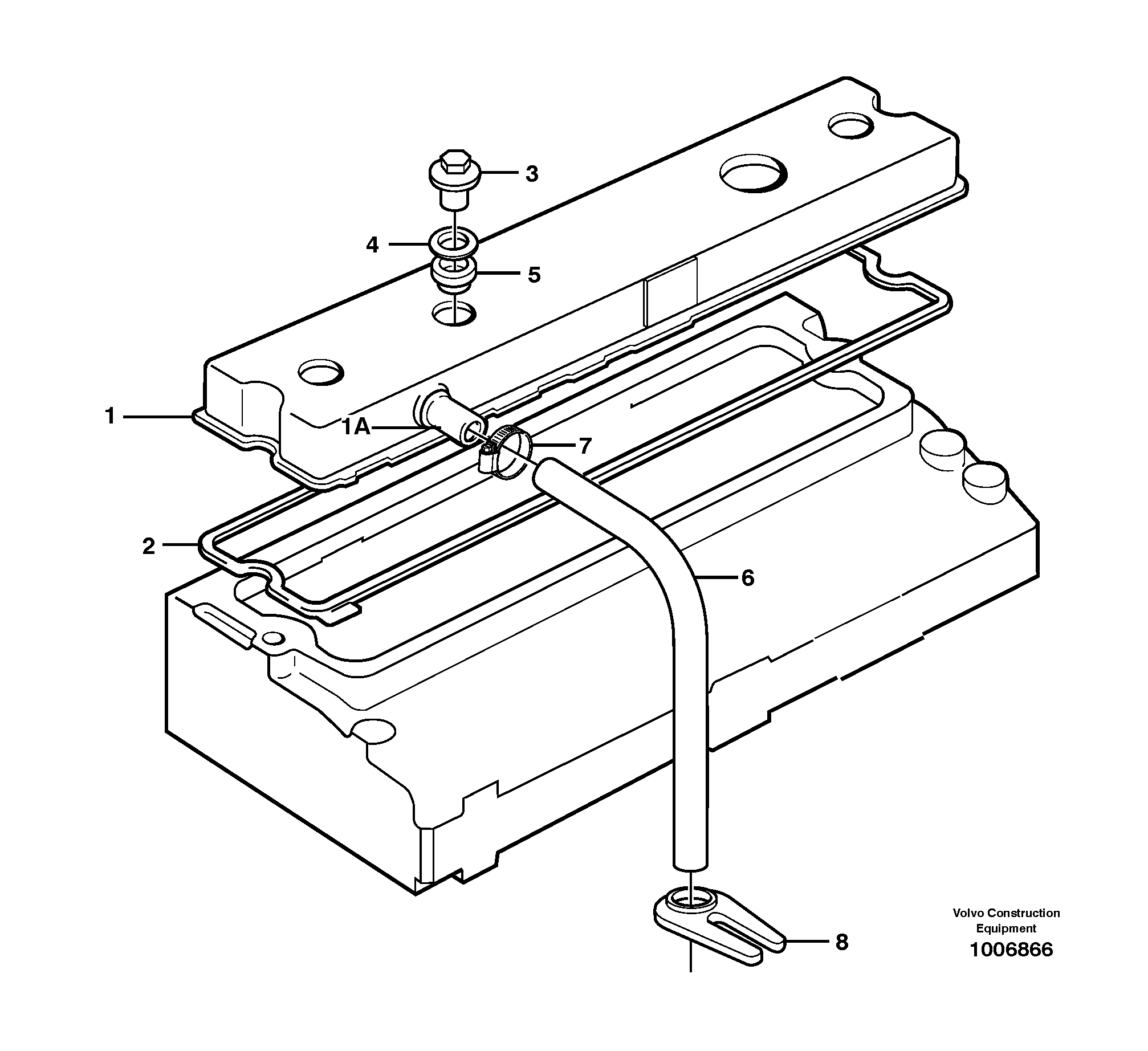 3

4

5

1

1A

7

2

6

8

Volvo Construction Equipment

1006866