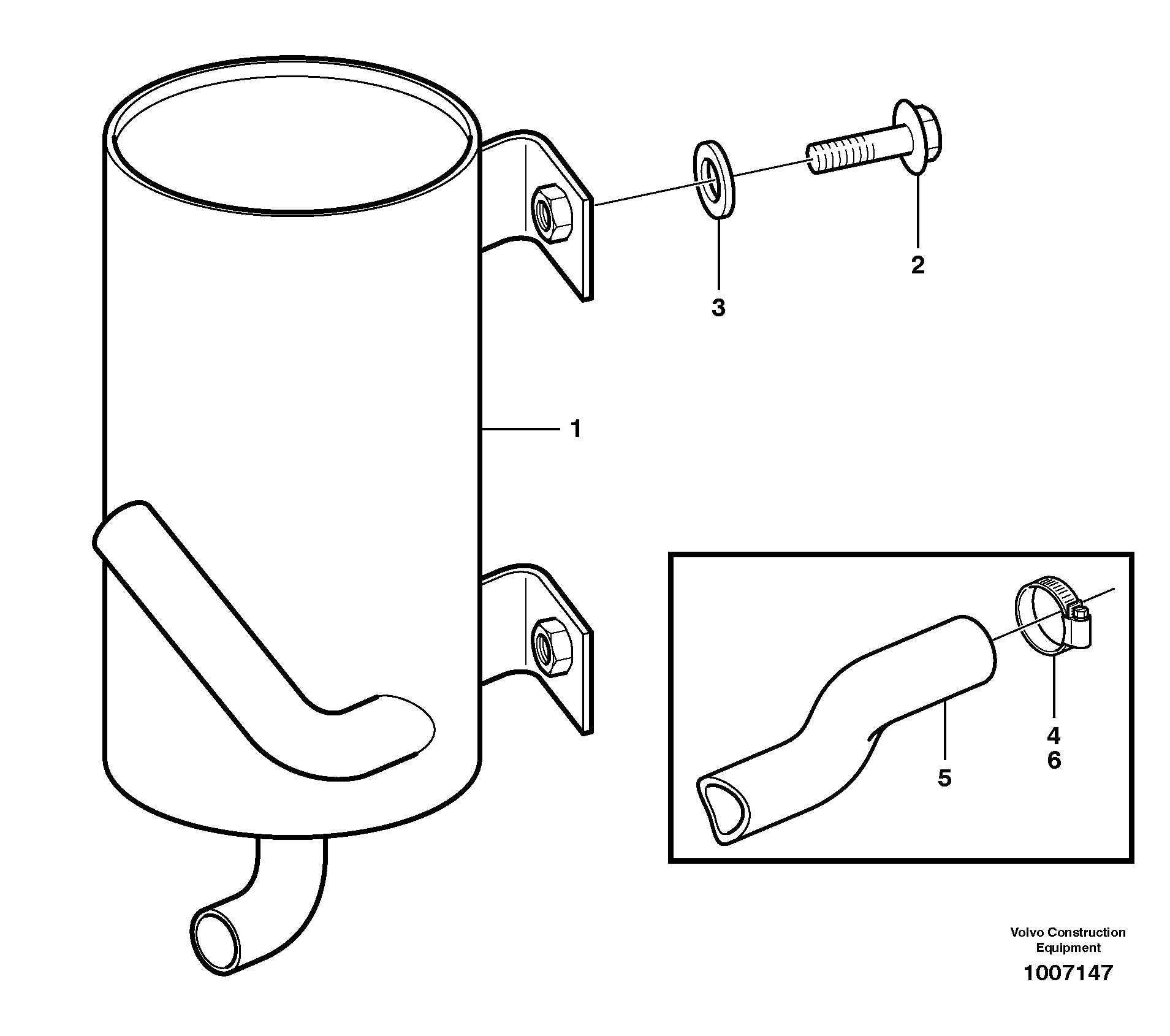 2

3

1

4
6

5

Volvo Construction Equipment

1007147