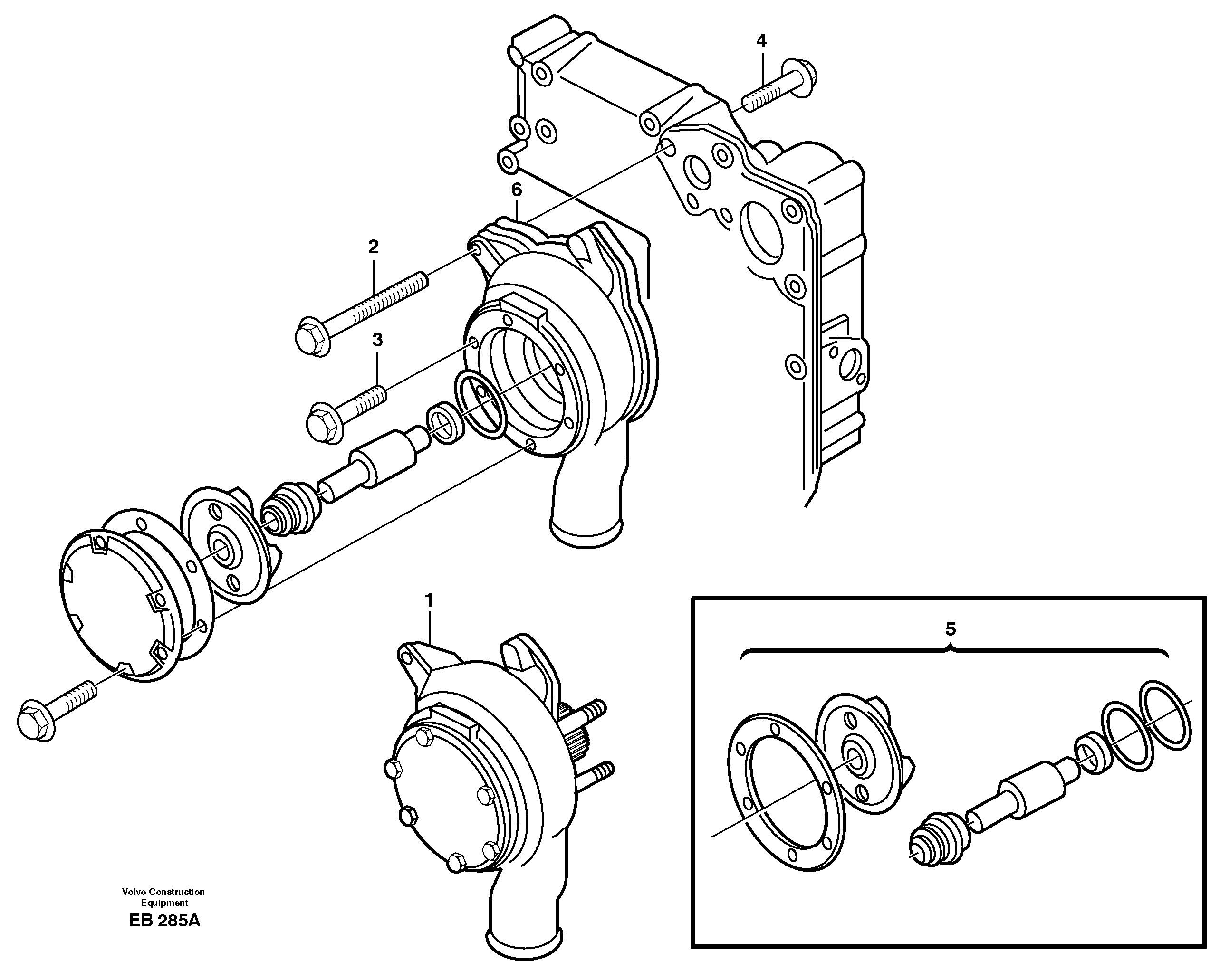 4

6

2

3

1

5

Volvo Construction Equipment

EB 285A