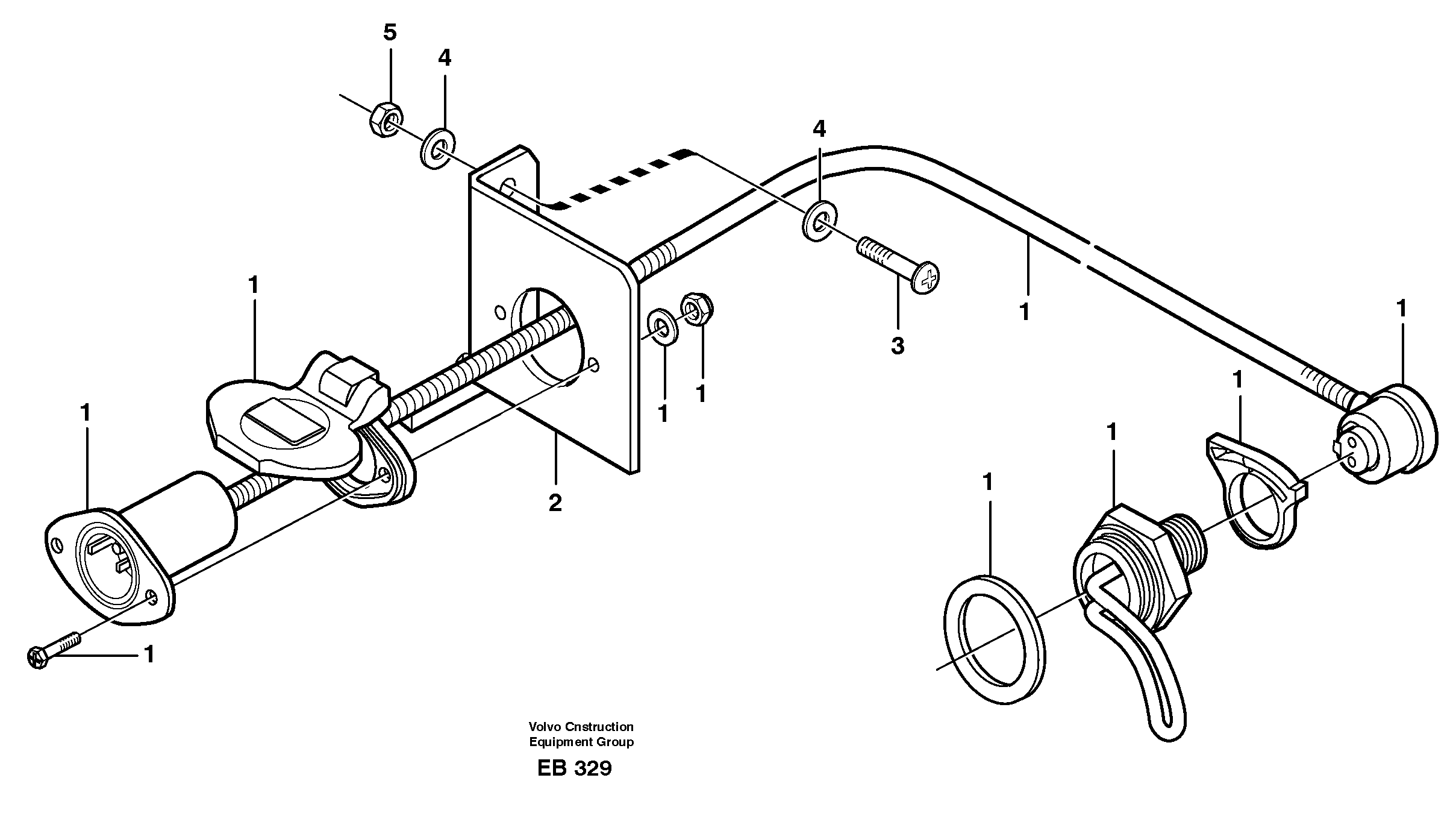 5
4
4
1
1
3
1
1
1
1
1
1
2
1
1
1

Volvo Cnstruction
Equipment Group

EB 329