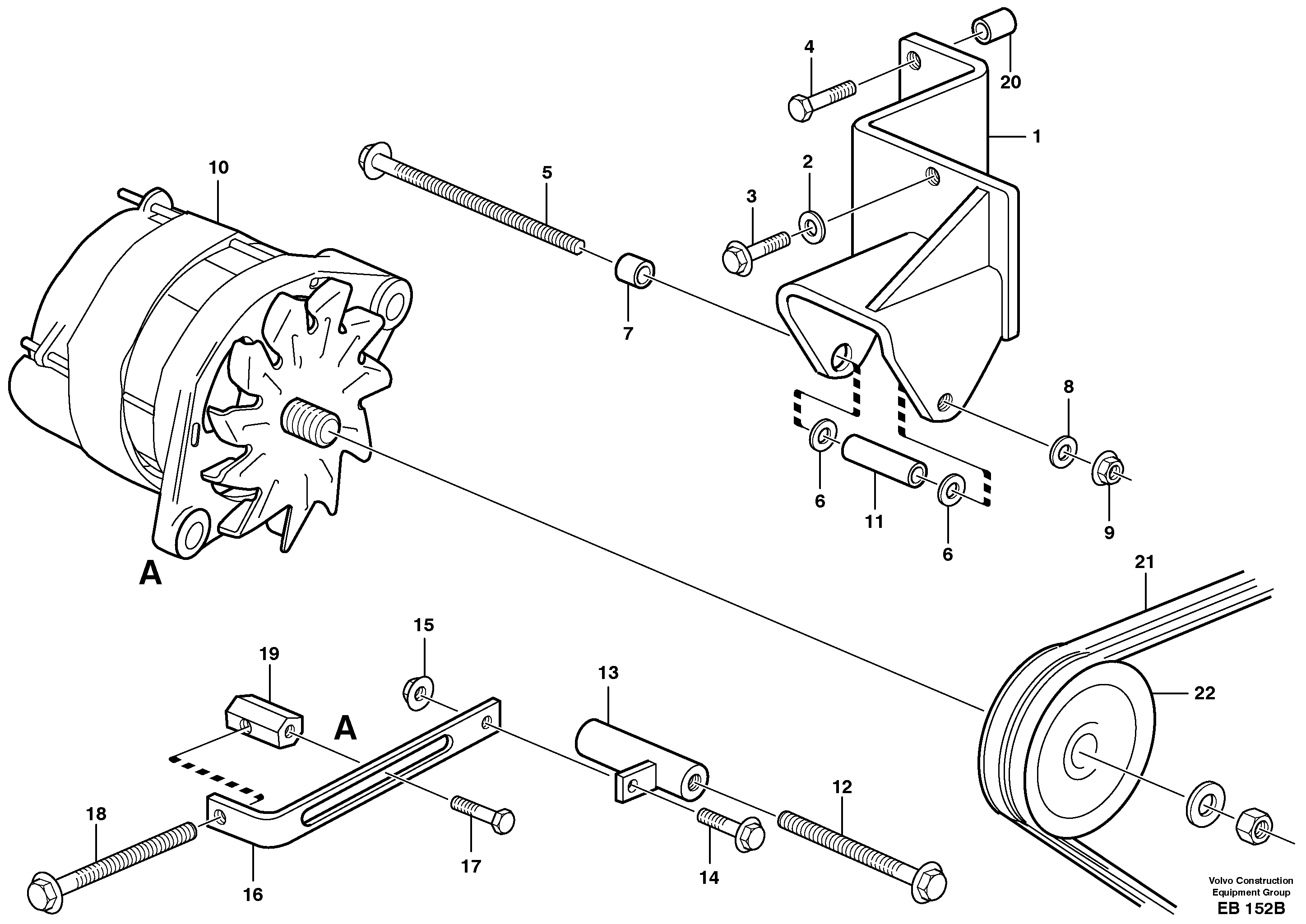 4
20
1
10
5
2
3
7
8
6
11
6
9
A
21
15
19
13
22
A
12
18
17
14
16
Volvo Construction Equipment Group
EB 152B