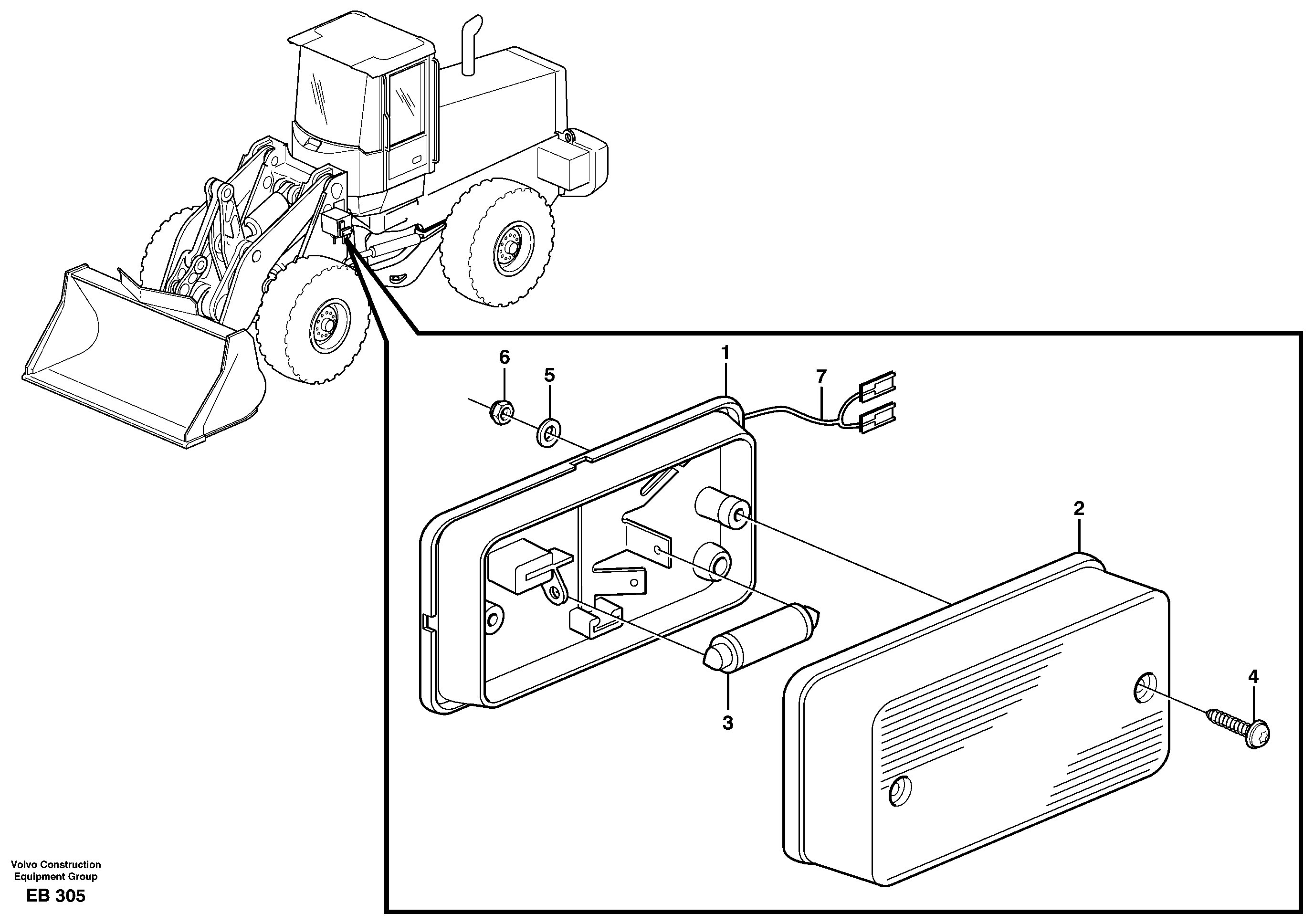 6
5
1
7
2
3
4

Volvo Construction
Equipment Group

EB 305