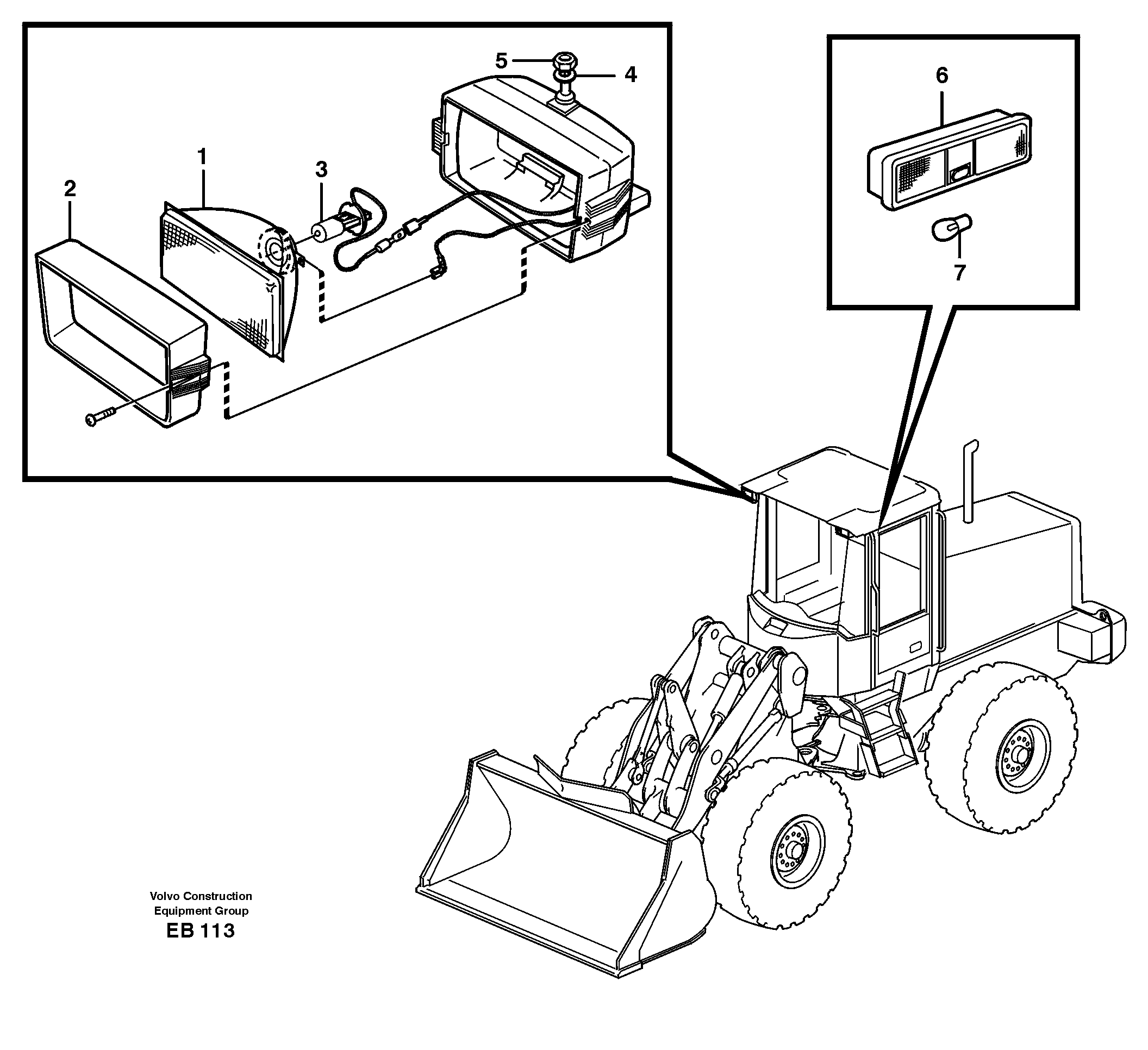 5
4
1
3
2
6
7
Volvo Construction
Equipment Group
EB 113