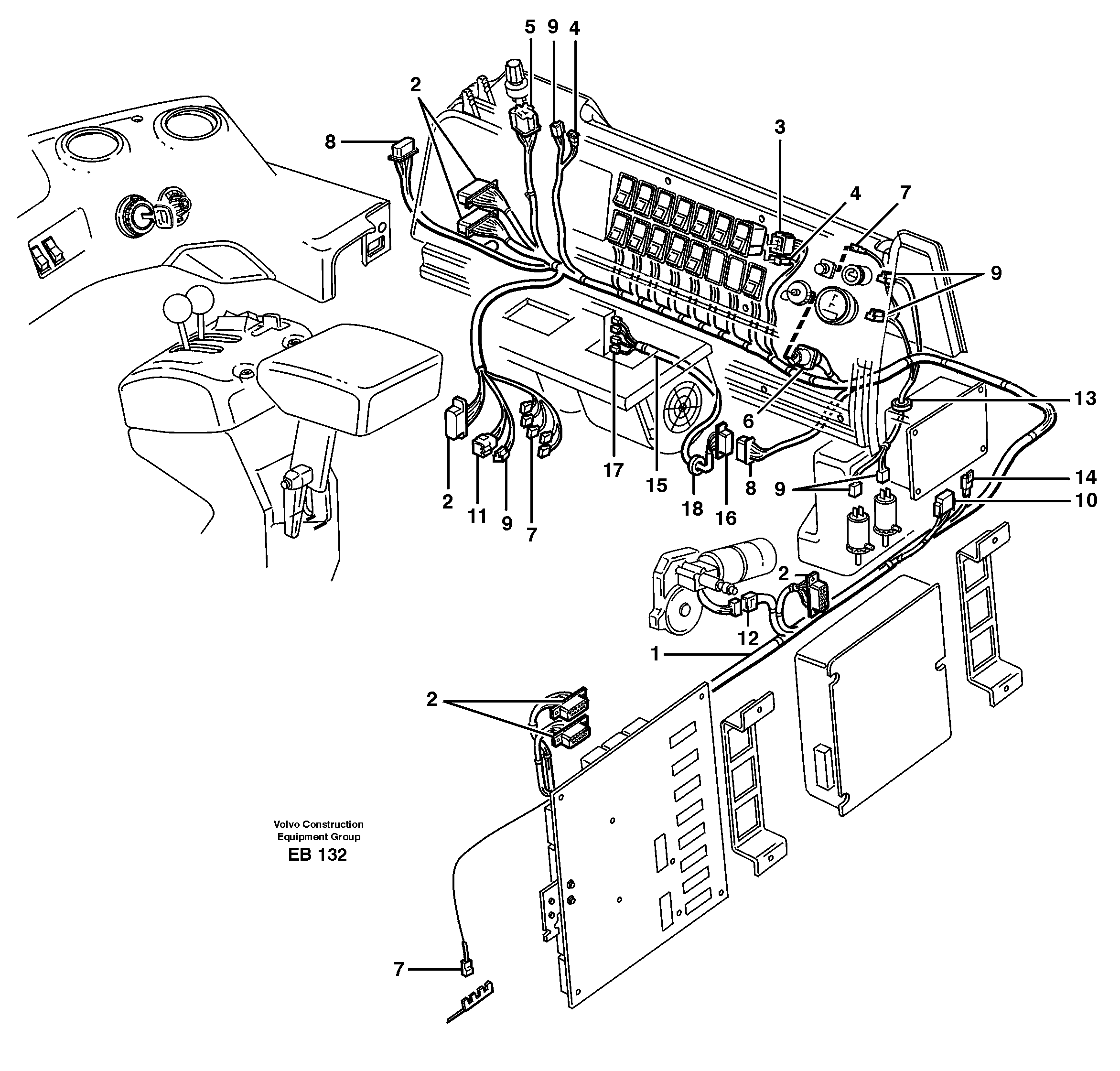 5 9 4
2
8
3
4
7
9
13
6
17
15
18
16
8
9
14
10
2
11
9
7
2
12
1
2
Volvo Construction Equipment Group
EB 132
7