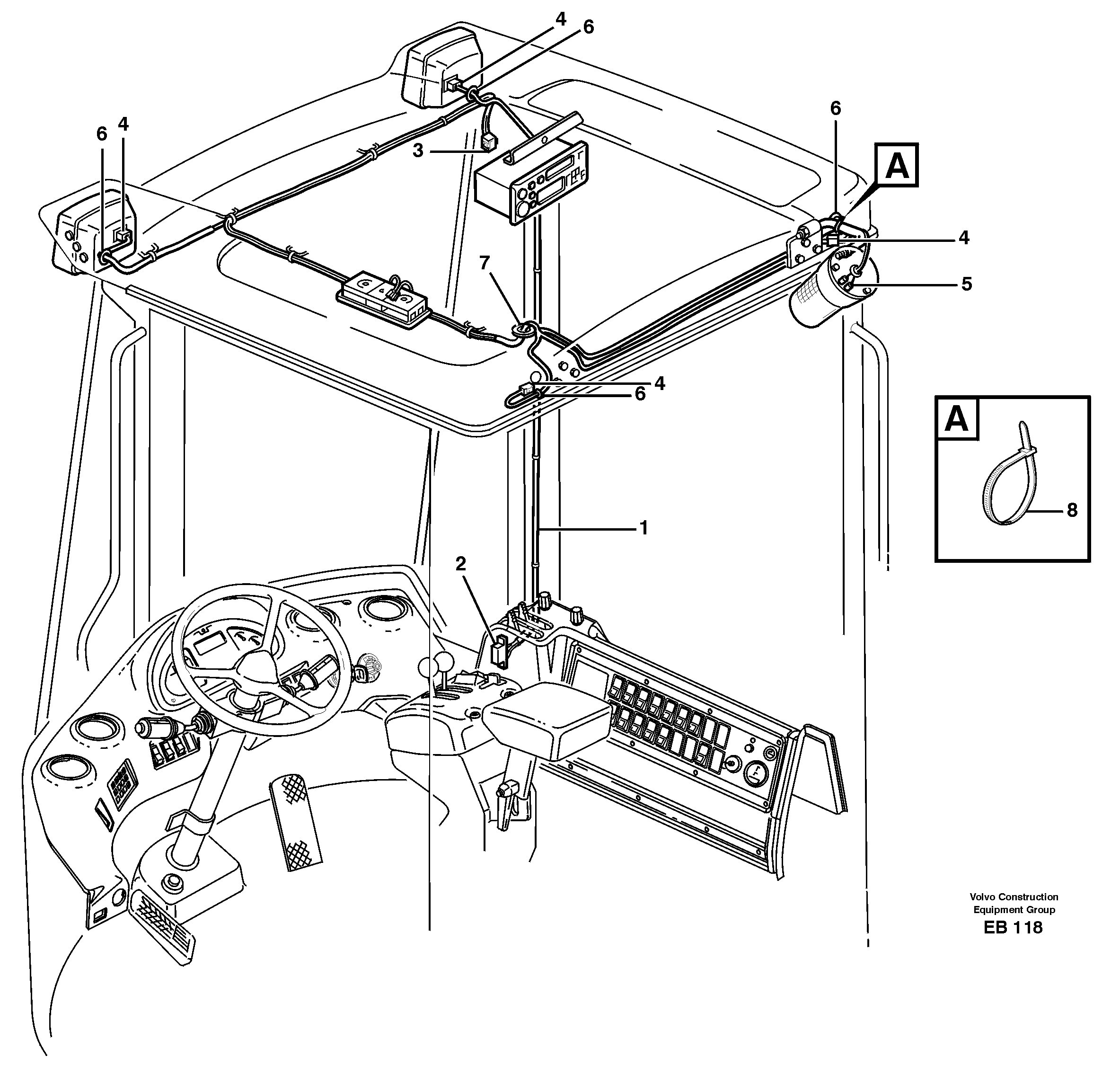 4
6
6
4
3
6
A
4
5
7
4
6
A
8
1
2
Volvo Construction Equipment Group
EB 118