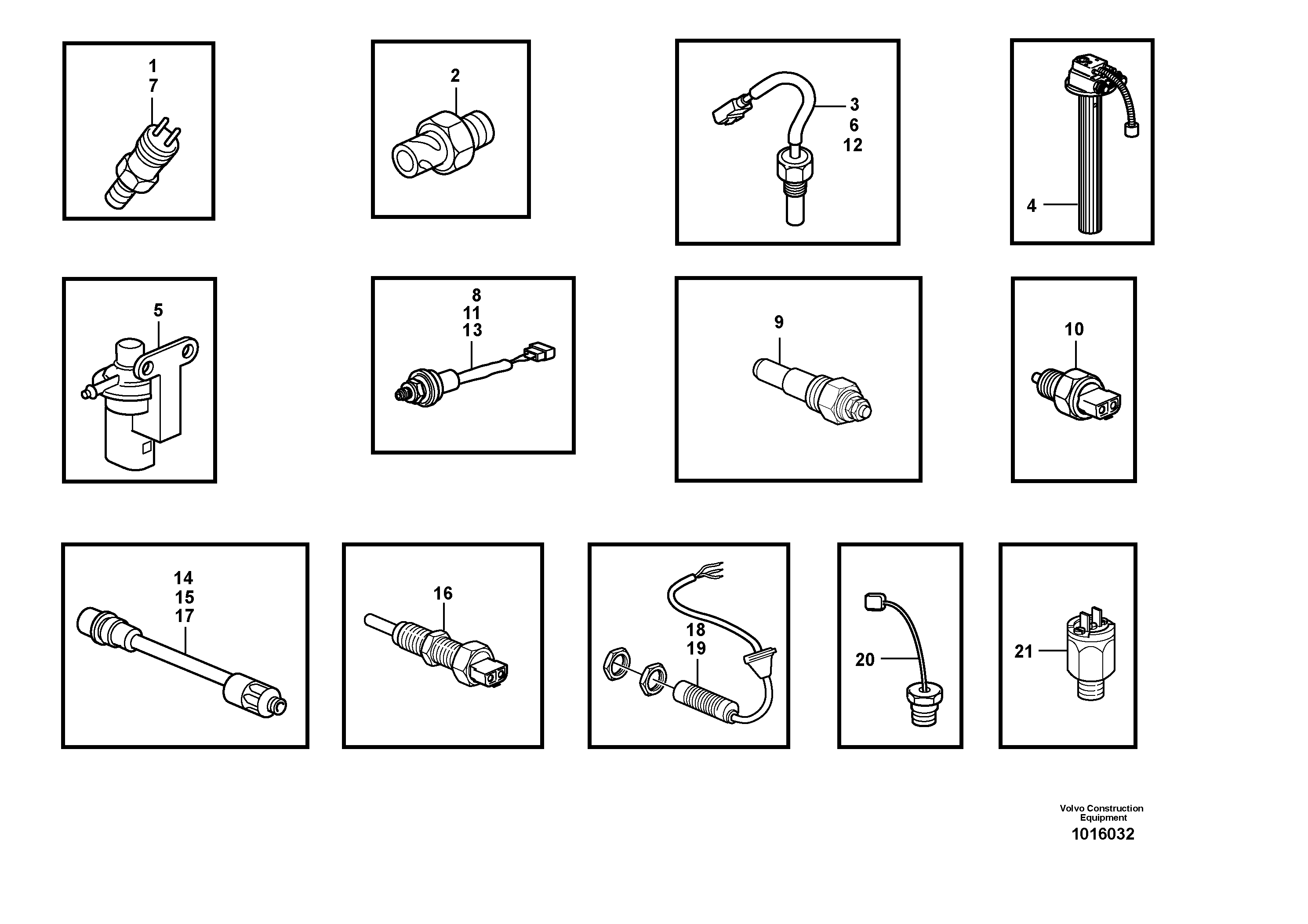 1
7

2

3
6
12

4

5

8
11
13

9

10

14
15
17

16

18
19

20

21

Volvo Construction Equipment
1016032