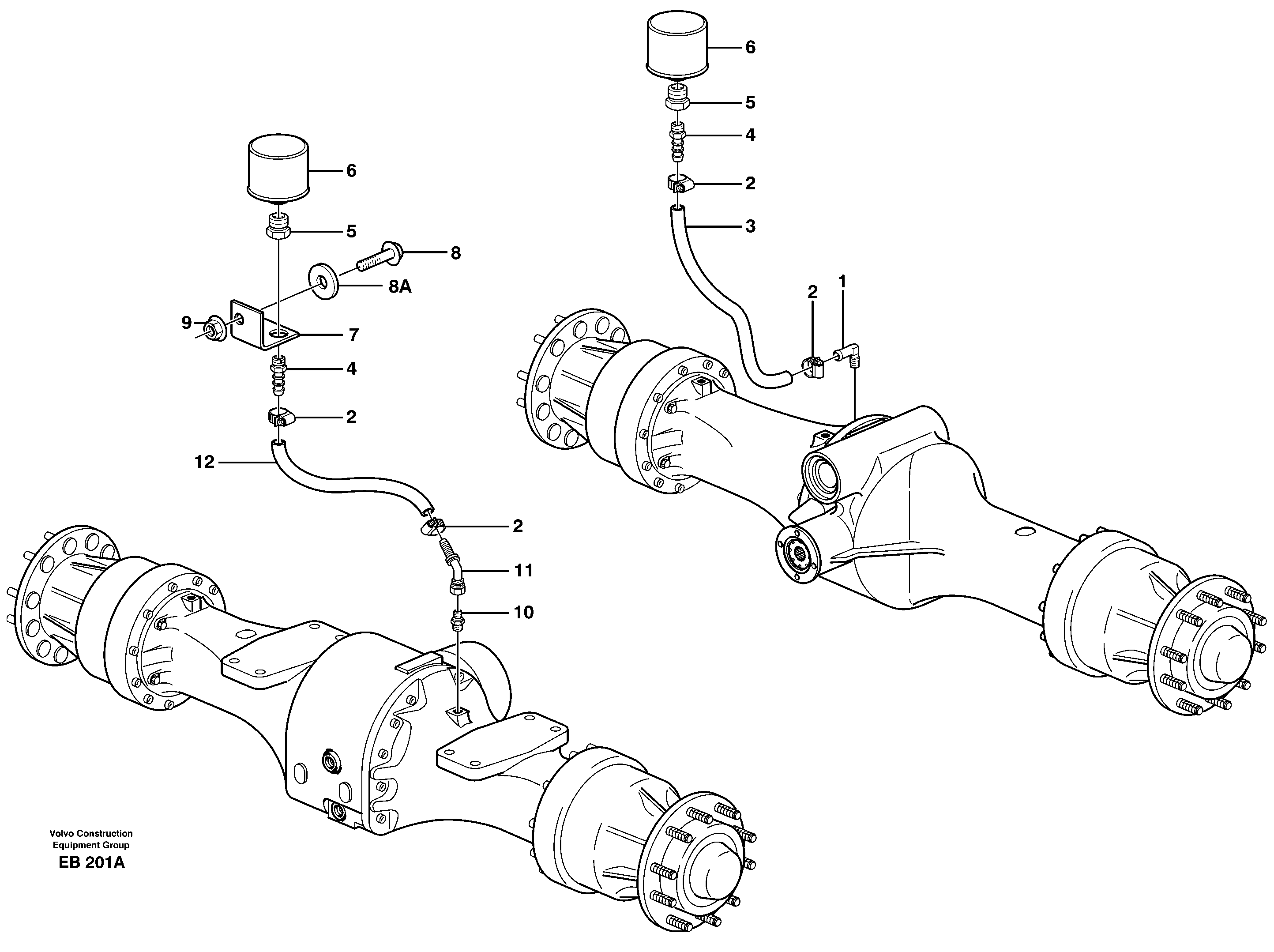 6
5
4
2
3
2
1
6
5
8
8A
9
7
4
2
12
2
11
10

Volvo Construction Equipment Group
EB 201A