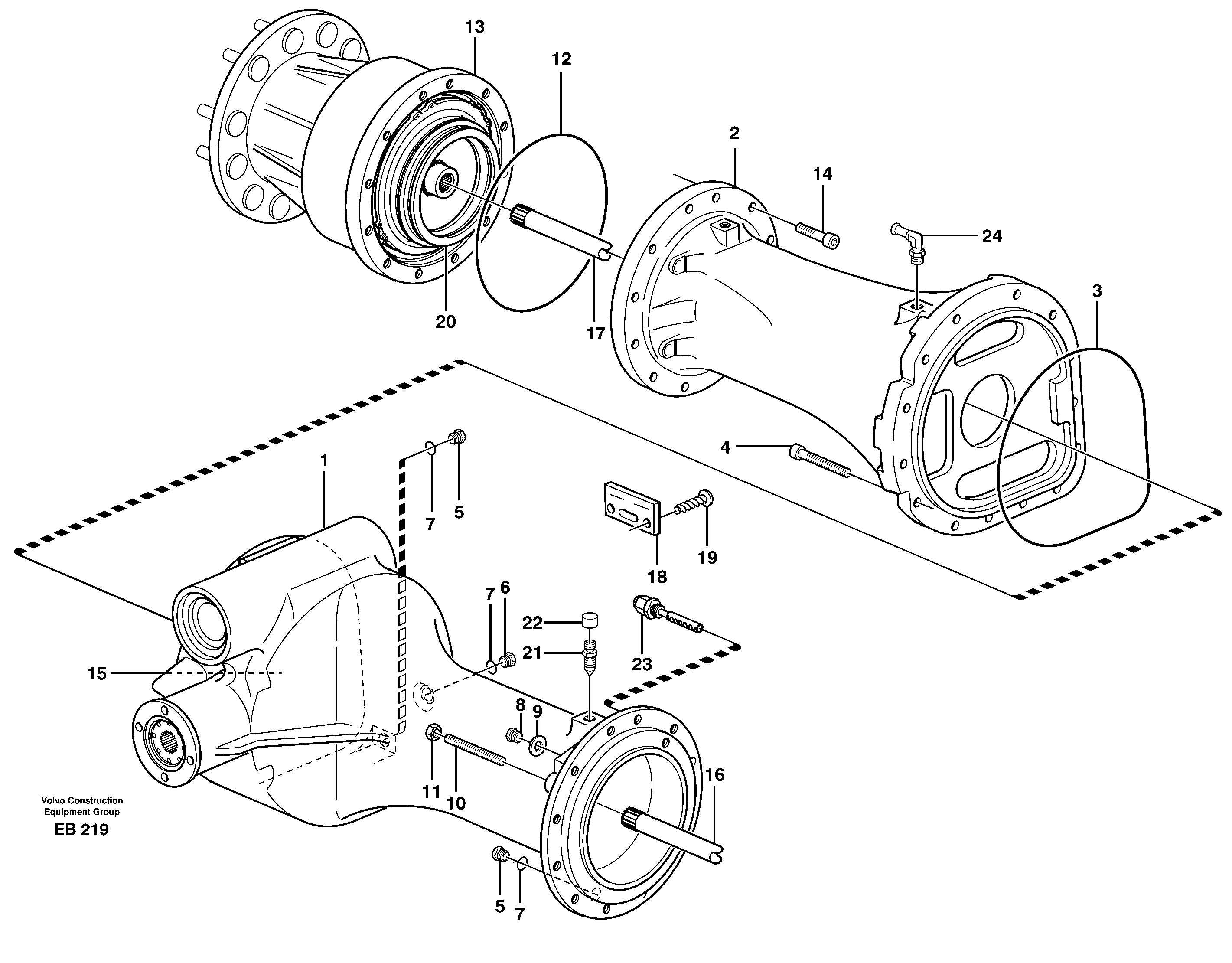 13
12
2
14
24
20
17
3
4
1
7
5
18
19
7
6
22
21
23
15
8
9
11
10
16
5
7

Volvo Construction Equipment Group
EB 219