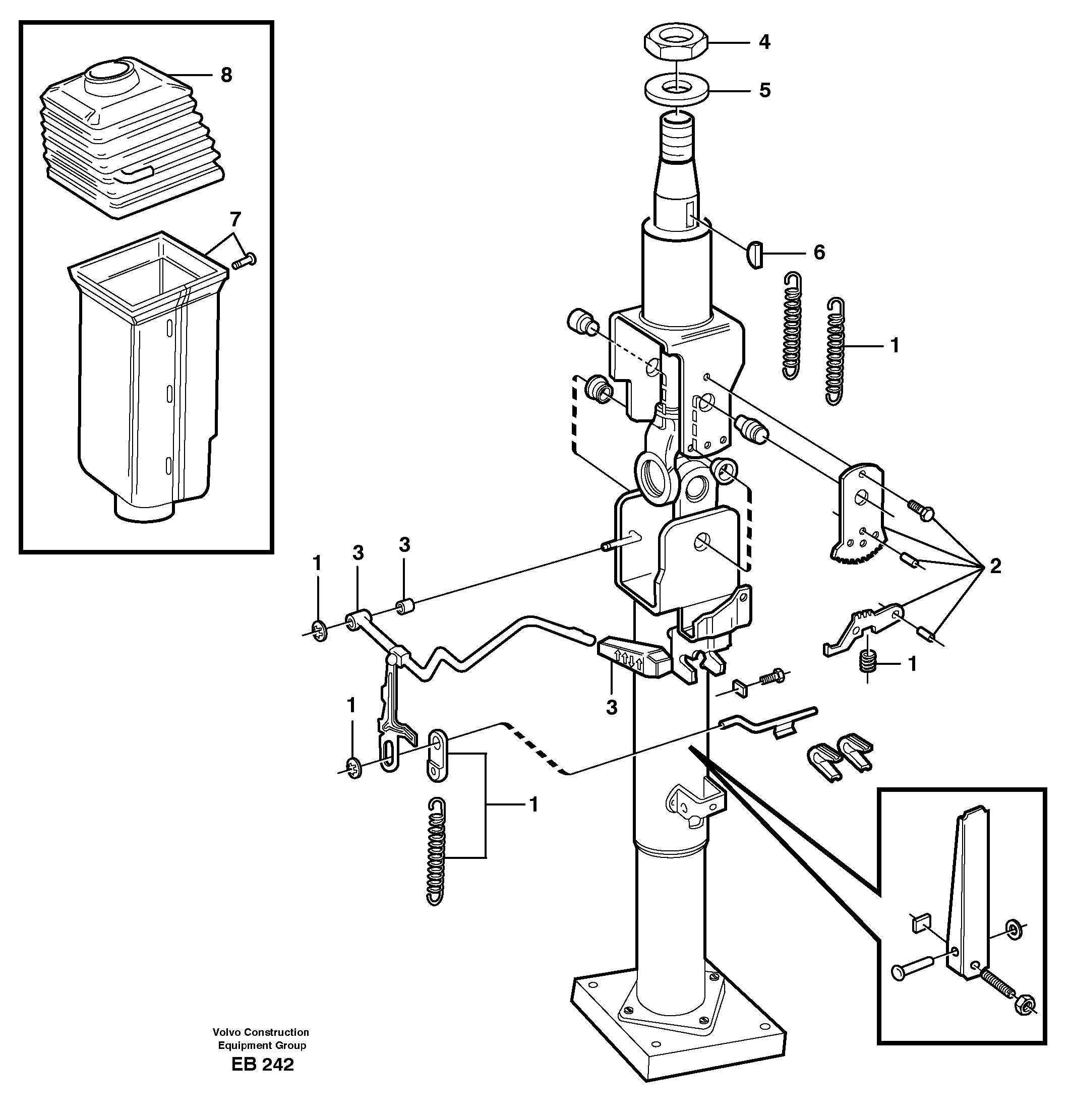 8

7

4

5

6

1

2

1

3

3

1

3

1

1

Volvo Construction Equipment Group

EB 242