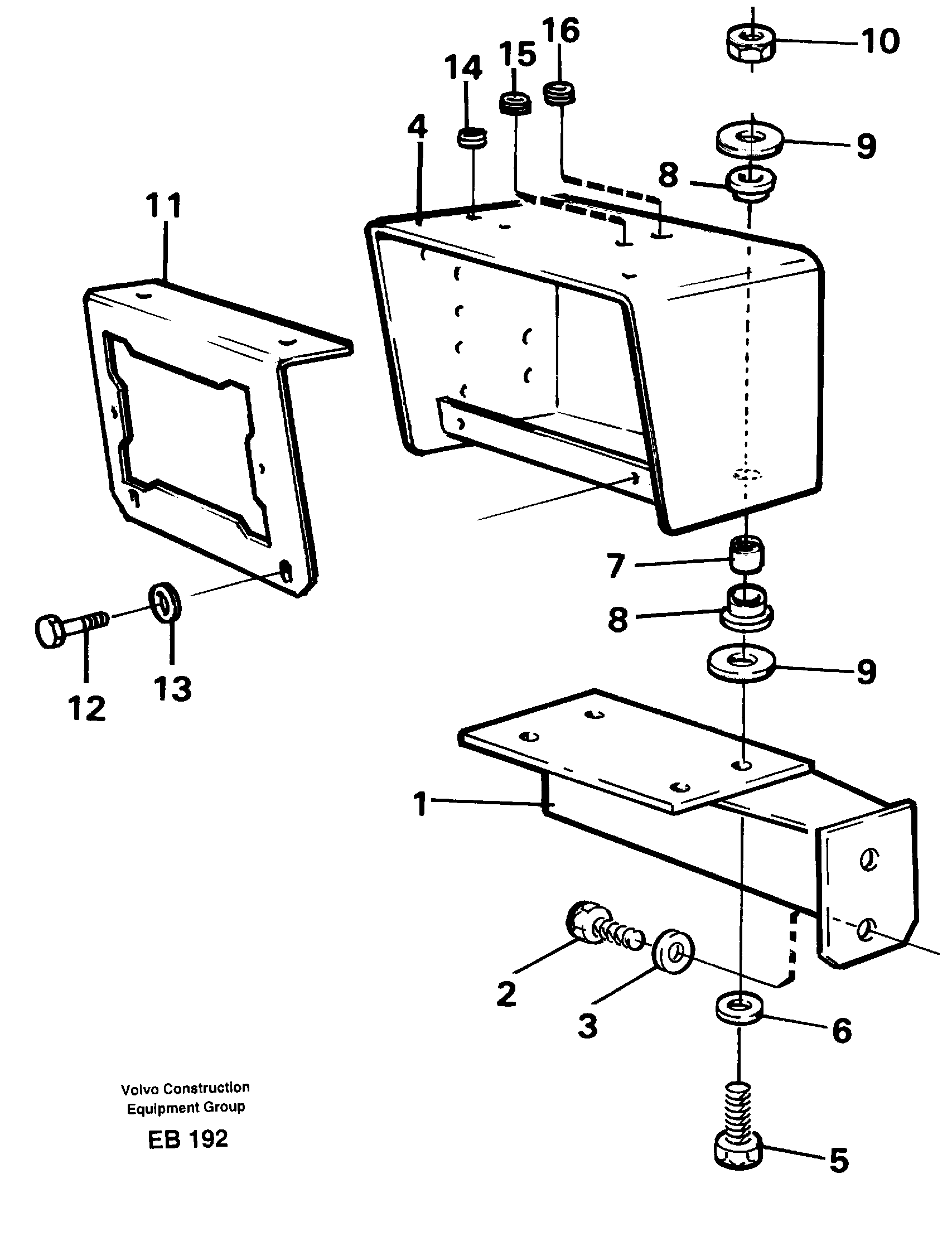 16
15
14
10
4
9
8
11
7
8
9
12
13
1
2
3
6
5
Volvo Construction Equipment Group
EB 192