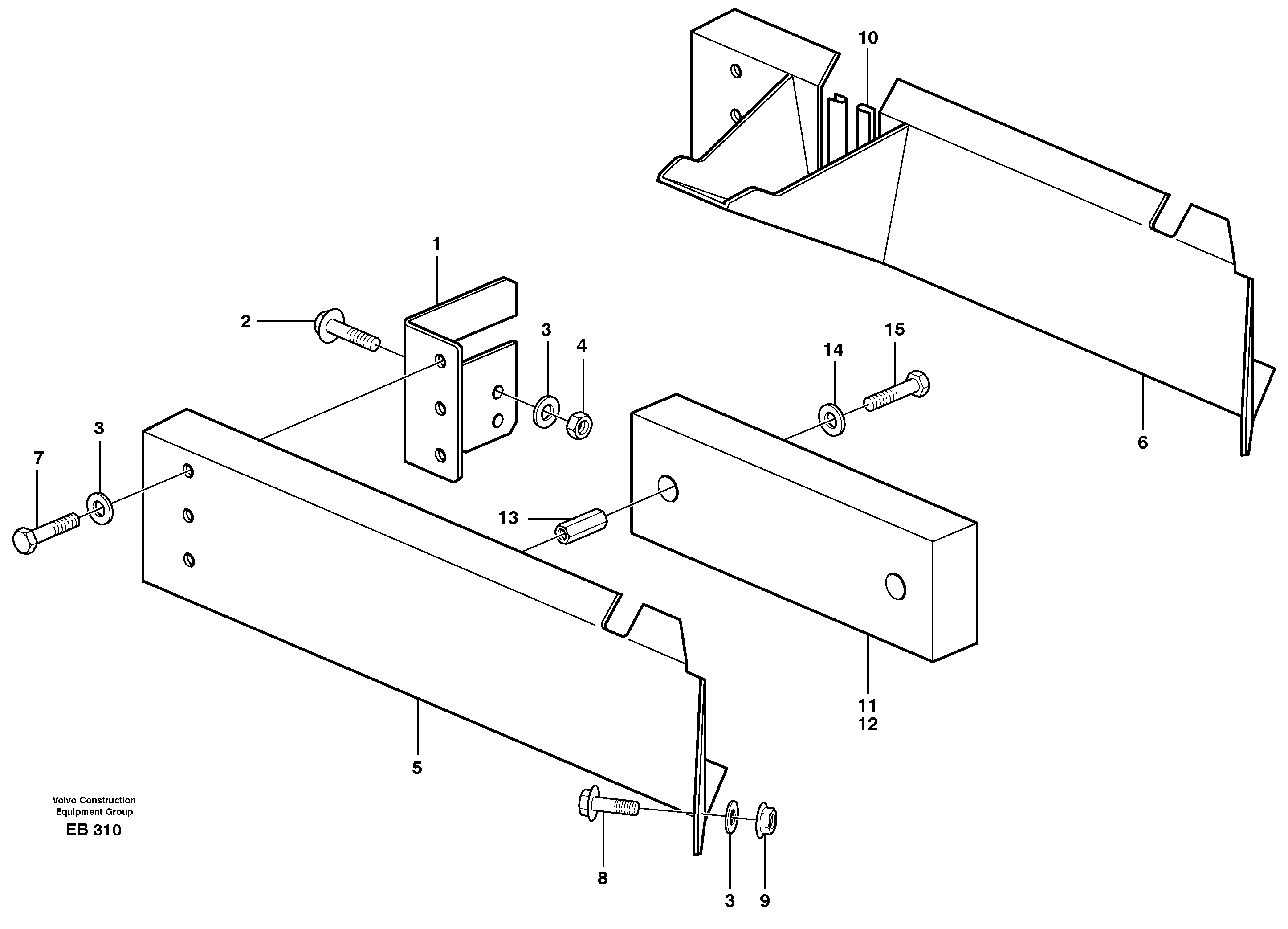 10

1

2

3

4

15

14

3

7

6

13

11
12

5

Volvo Construction
Equipment Group
EB 310

8

3

9