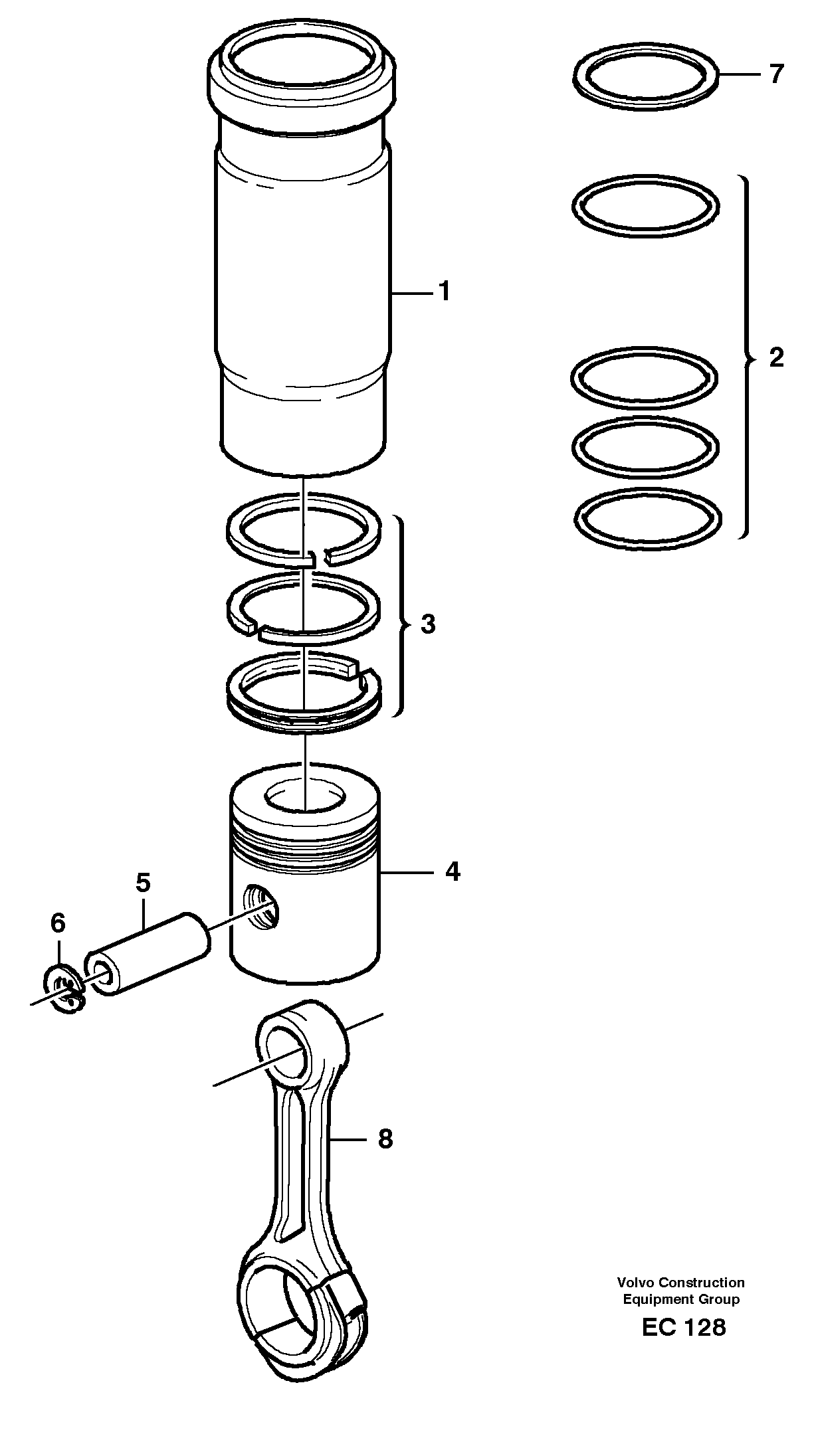 7

1

2

3

4

5

6

8

Volvo Construction Equipment Group

EC 128