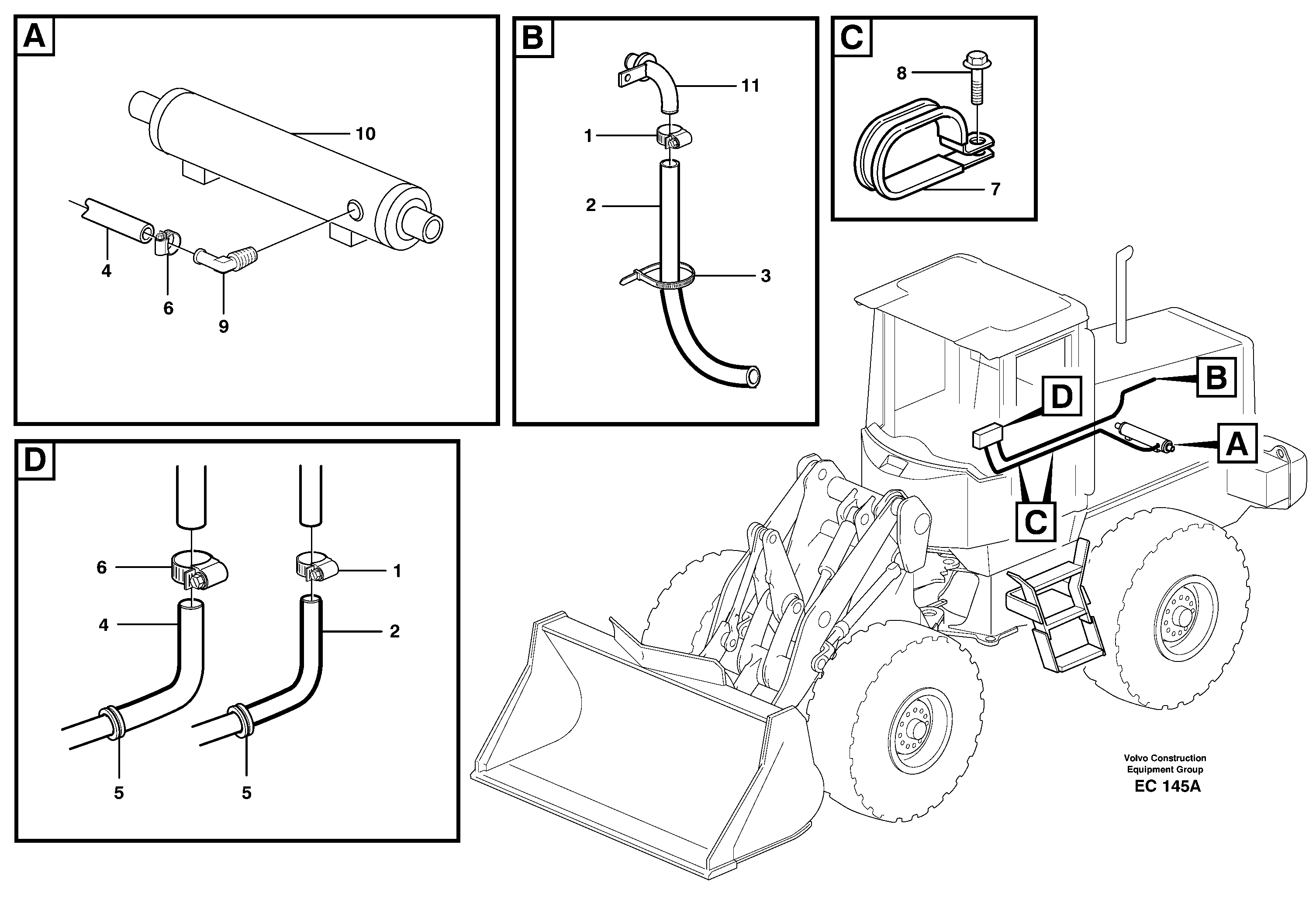 A
10
4
6
9

B
11
1
2
3

C
8
7

D
6
1
4
2
5
5

D
B
A
C

Volvo Construction Equipment Group
EC 145A