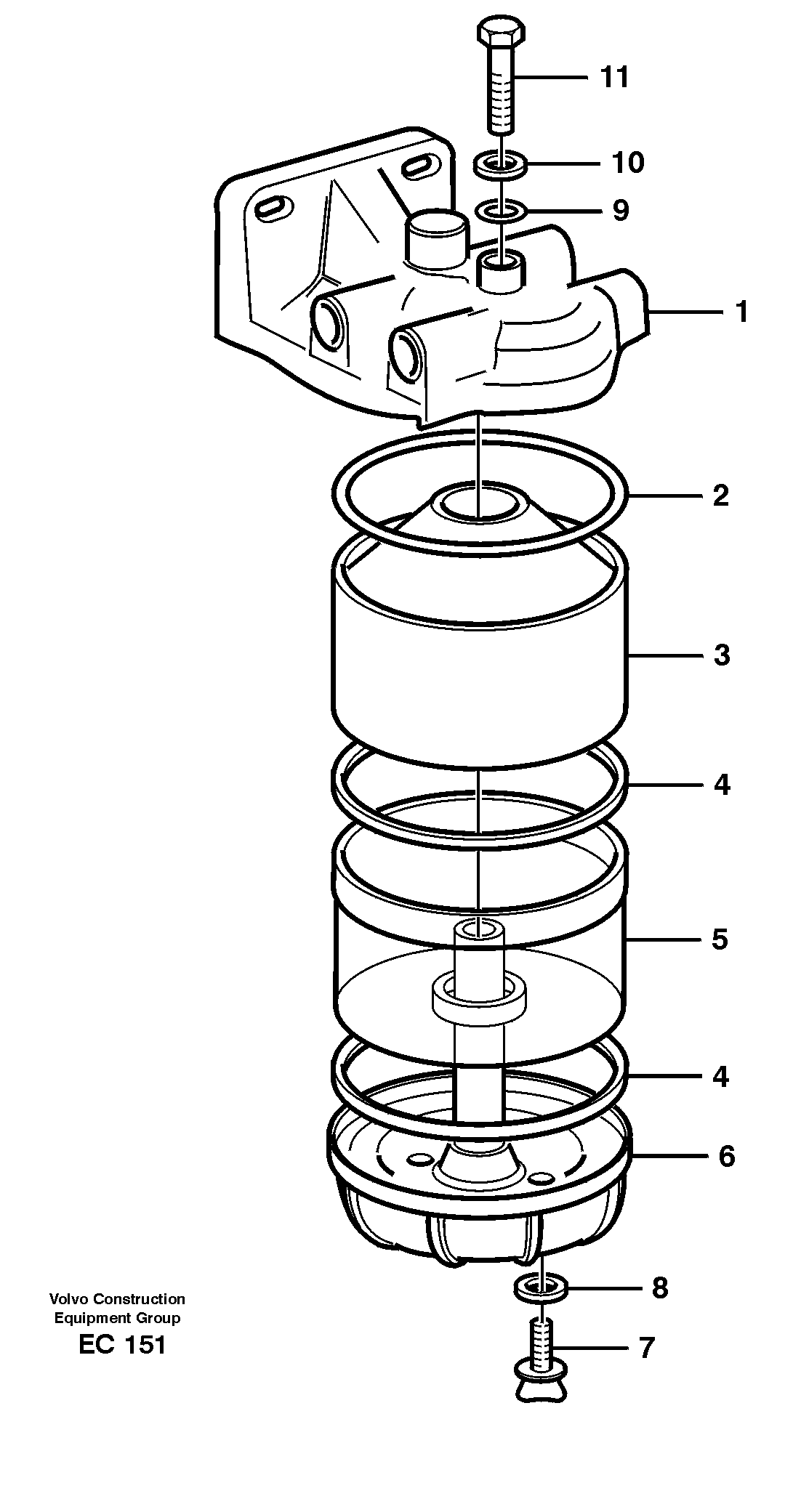 11
10
9
1
2
3
4
5
4
6
8
7

Volvo Construction Equipment Group
EC 151