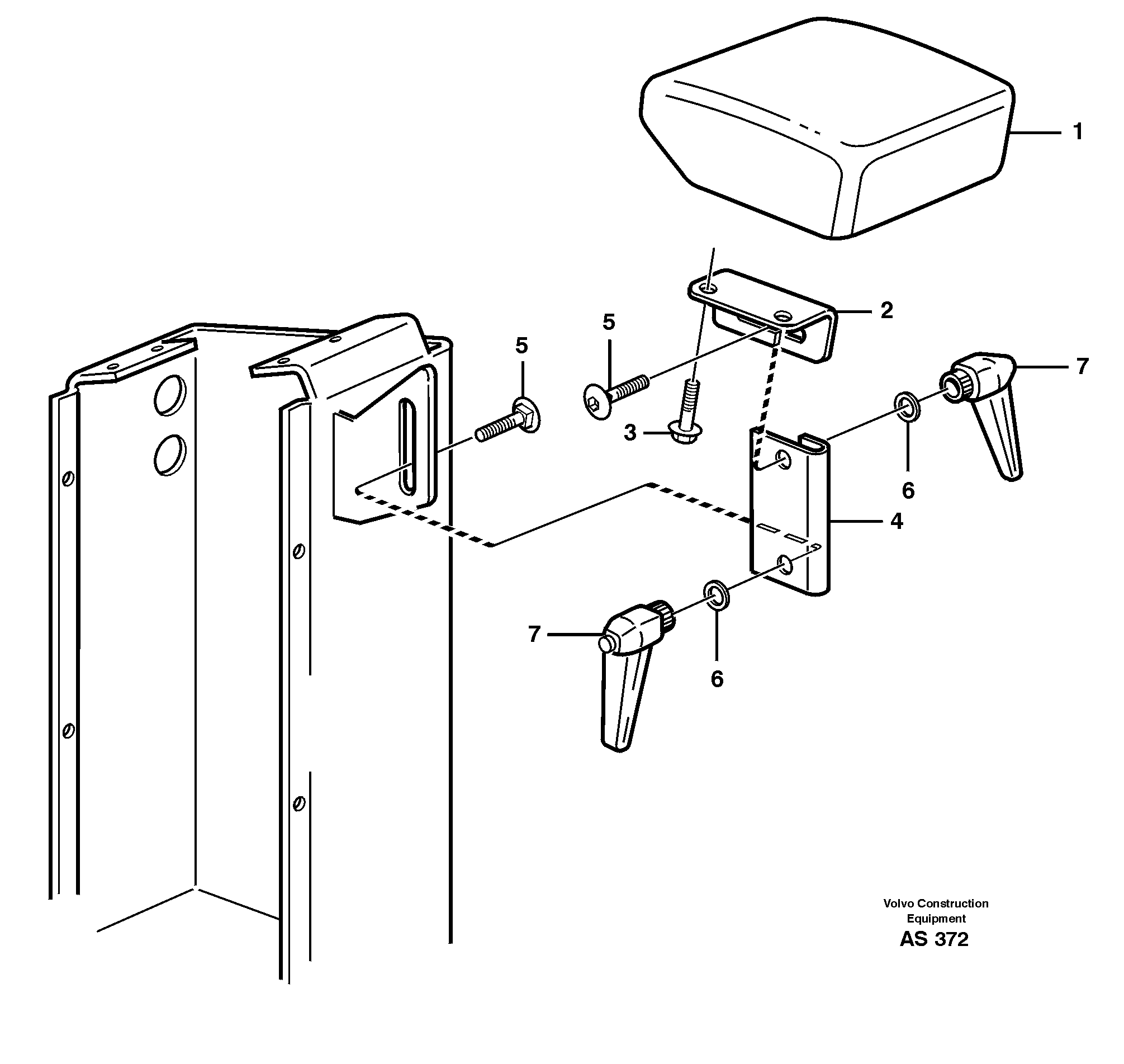 1
2
5
5
7
3
6
4
7
6

Volvo Construction Equipment
AS 372