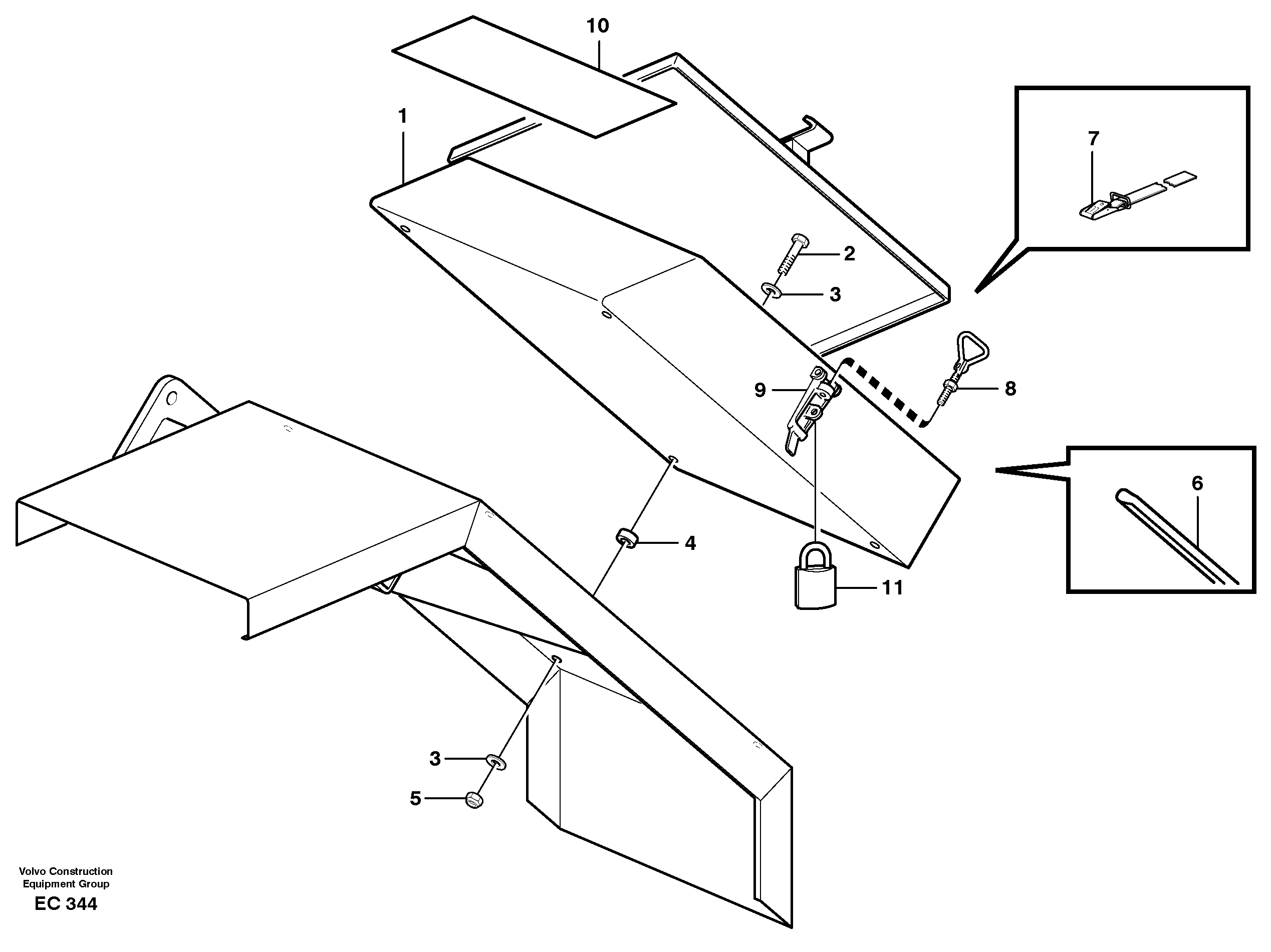 10
1
7
2
3
9
8
6
4
11
3
5

Volvo Construction Equipment Group
EC 344