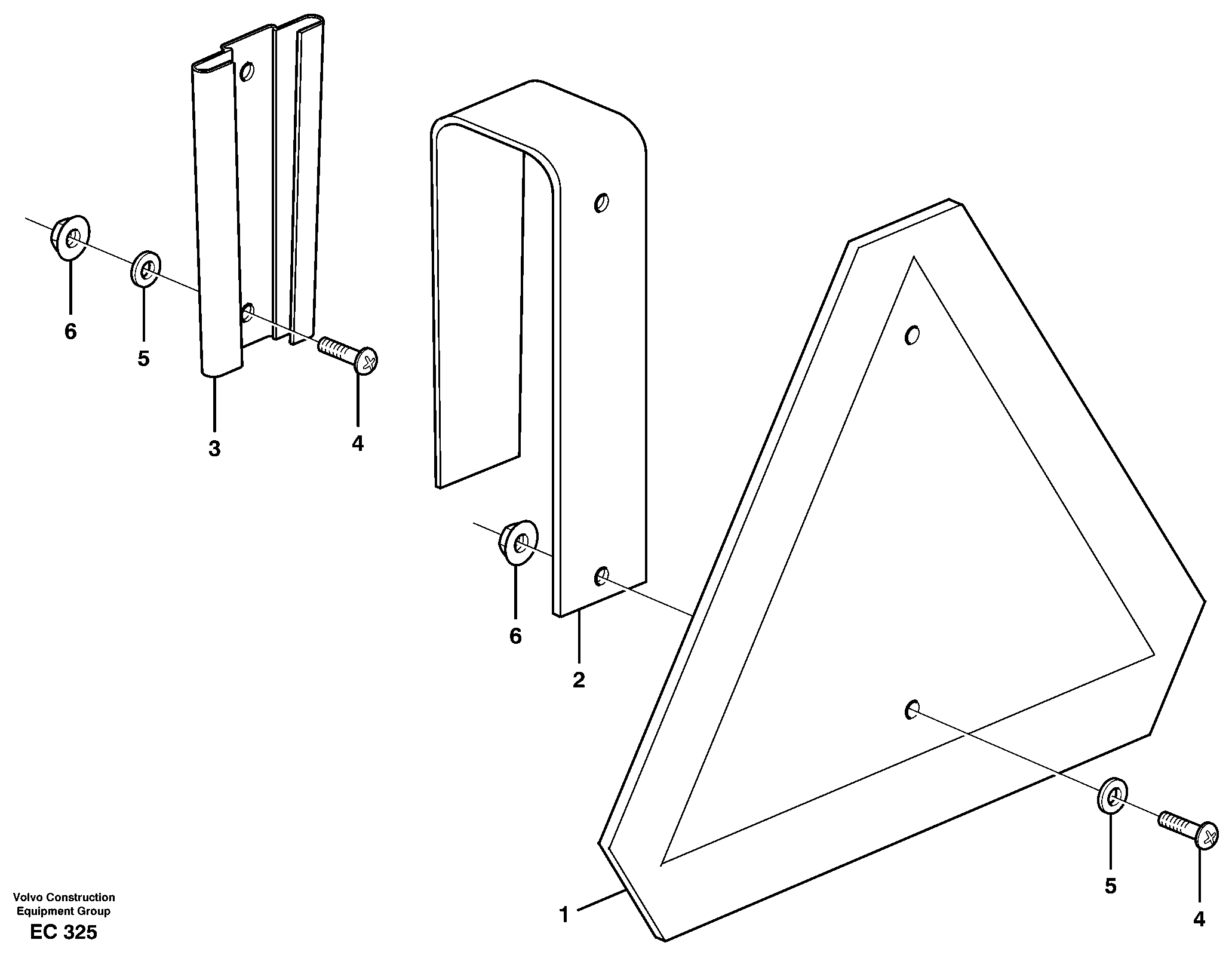 6
5
3
4
6
2
5
4
1

Volvo Construction Equipment Group
EC 325