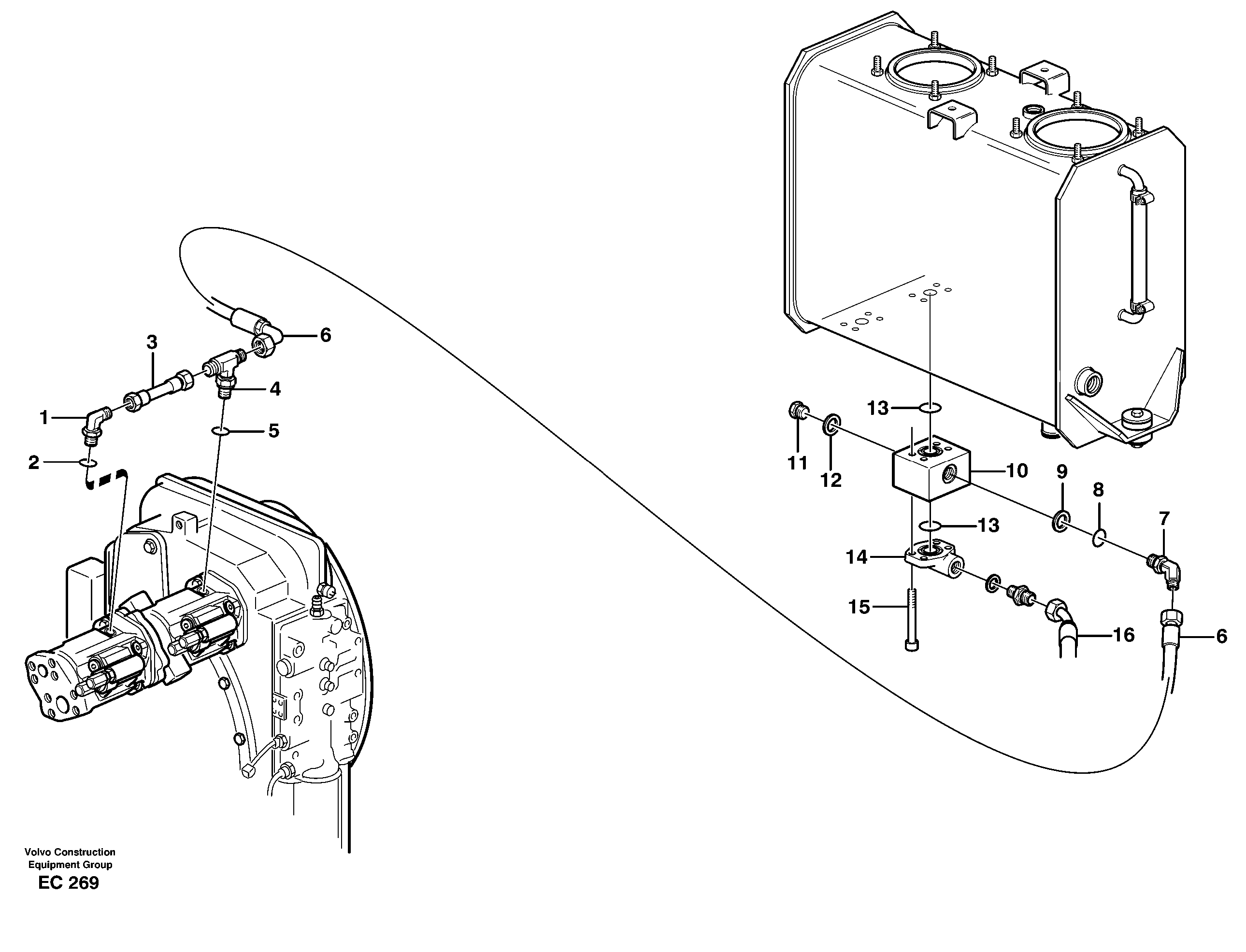 3
6
4
1
5
2
13
11
12
10
9
8
7
13
14
15
16
6

Volvo Construction Equipment Group
EC 269