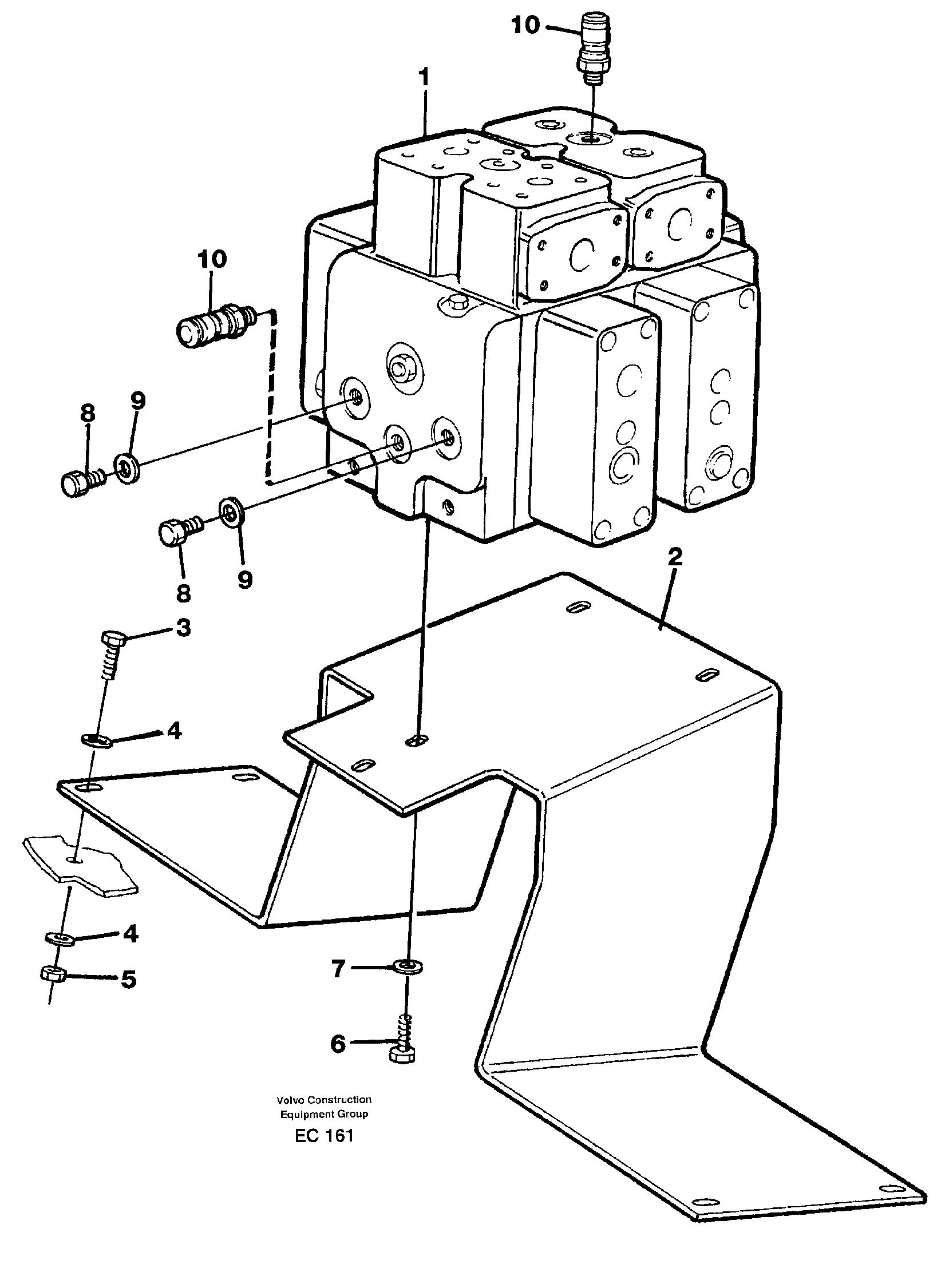 10
1
10
8
9
8
9
2
3
4
4
5
7
6
Volvo Construction Equipment Group
EC 161