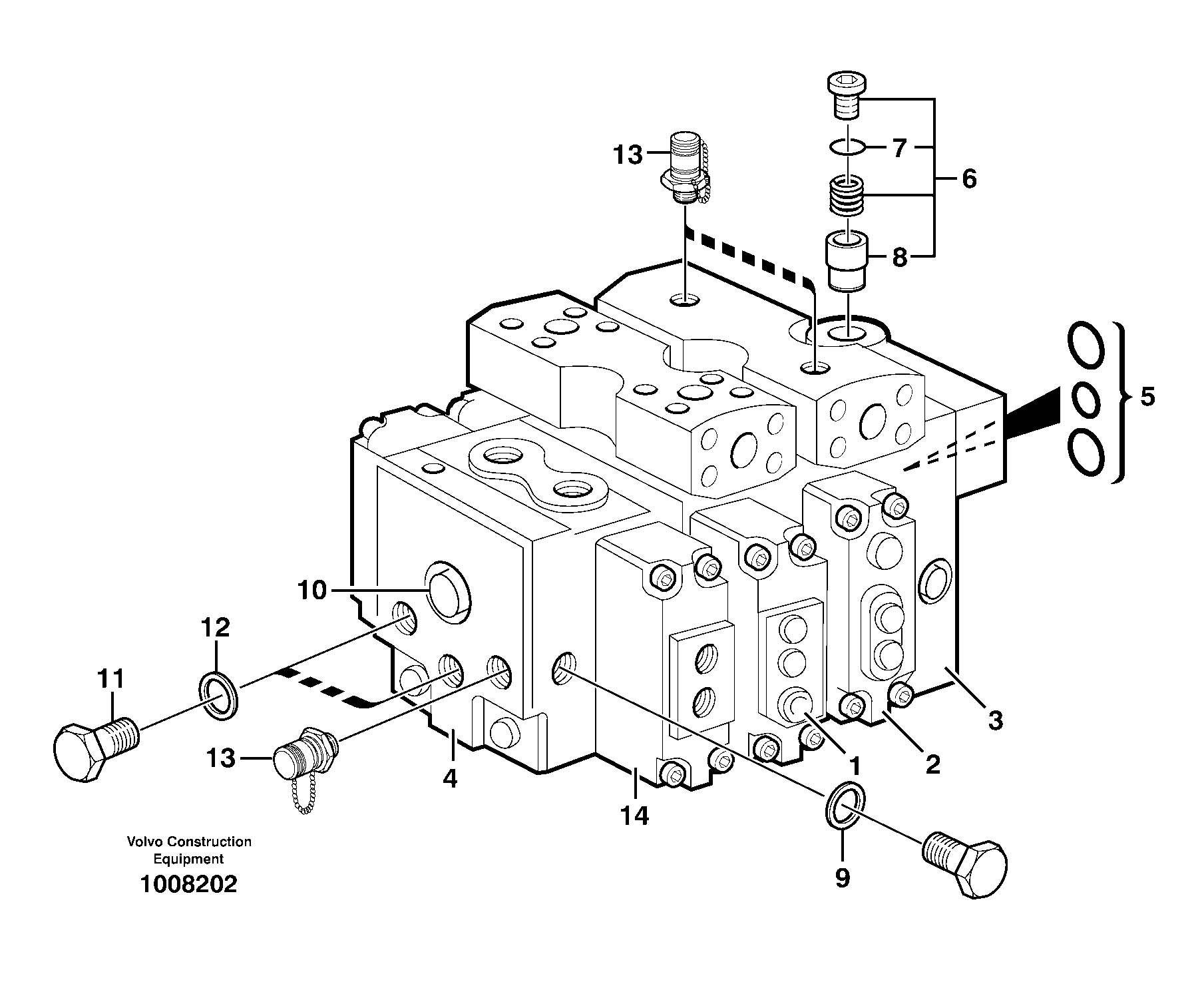 13
7
6
8
5
10
12
11
13
4
14
1
2
3
9
Volvo Construction Equipment
1008202