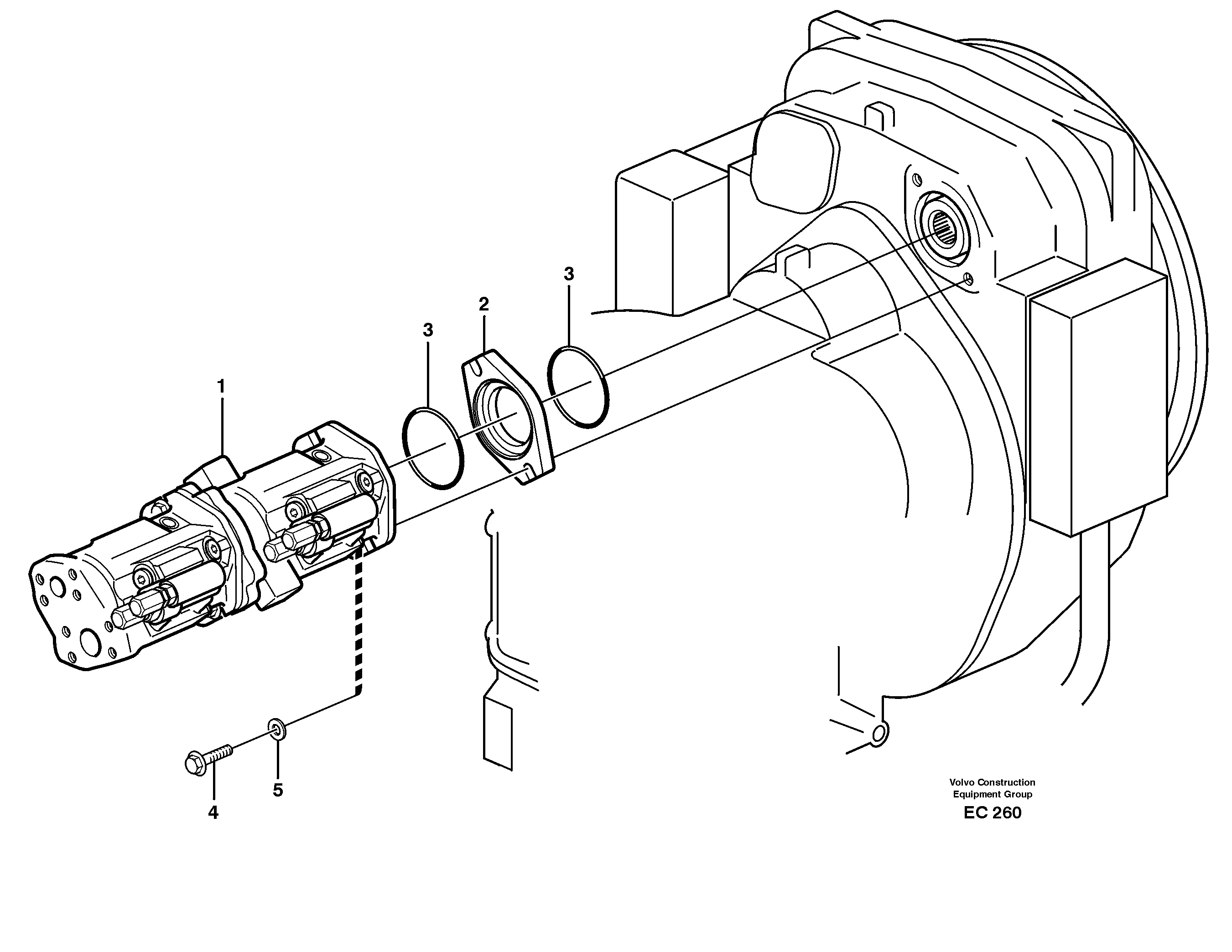 3

2

3

1

5

4

Volvo Construction Equipment Group

EC 260