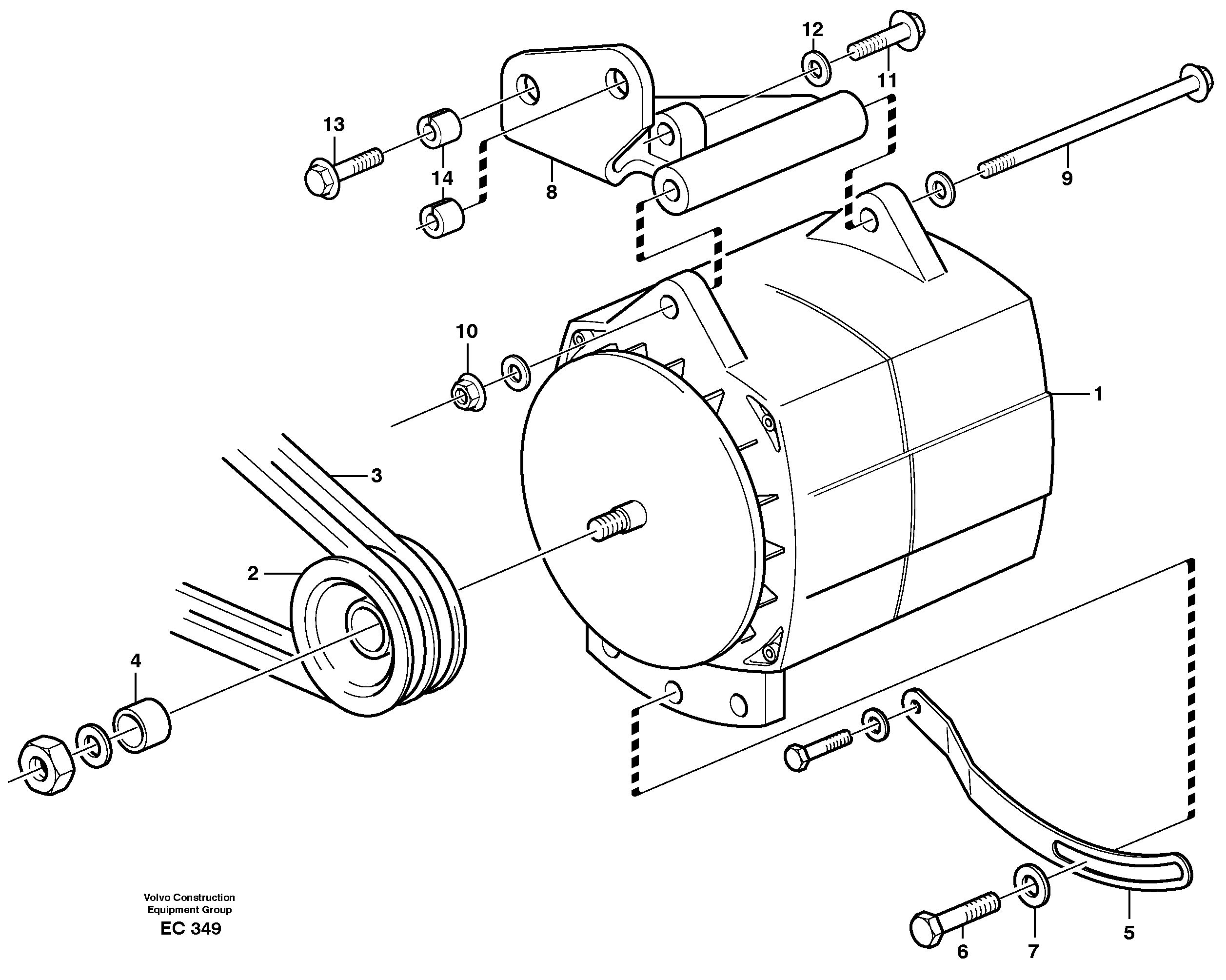 12
11
13
14
8
9
10
1
3
2
4
5
6
7

Volvo Construction Equipment Group
EC 349