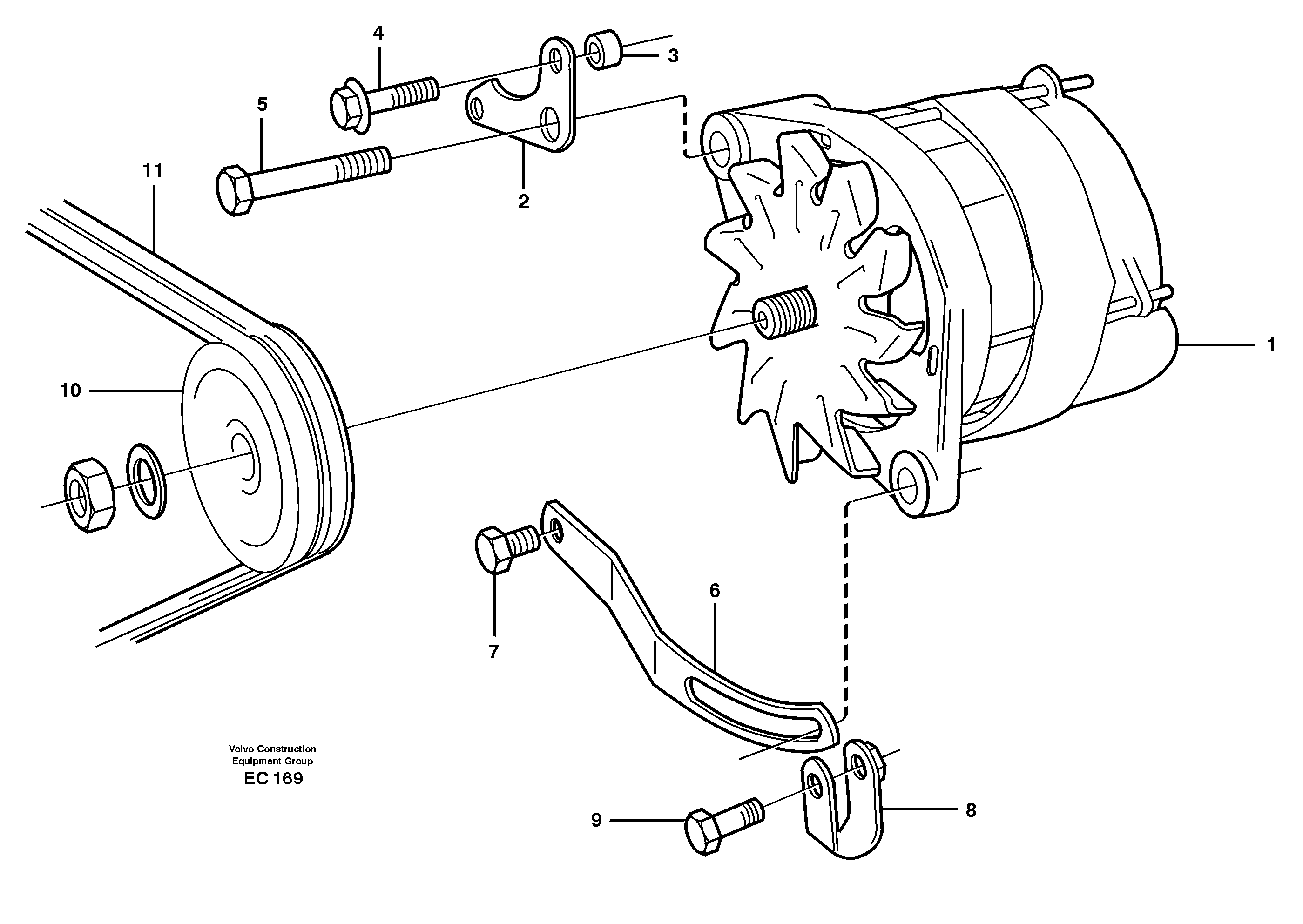 4
3
5
11
2
1
10
6
7
Volvo Construction Equipment Group
EC 169
9
8