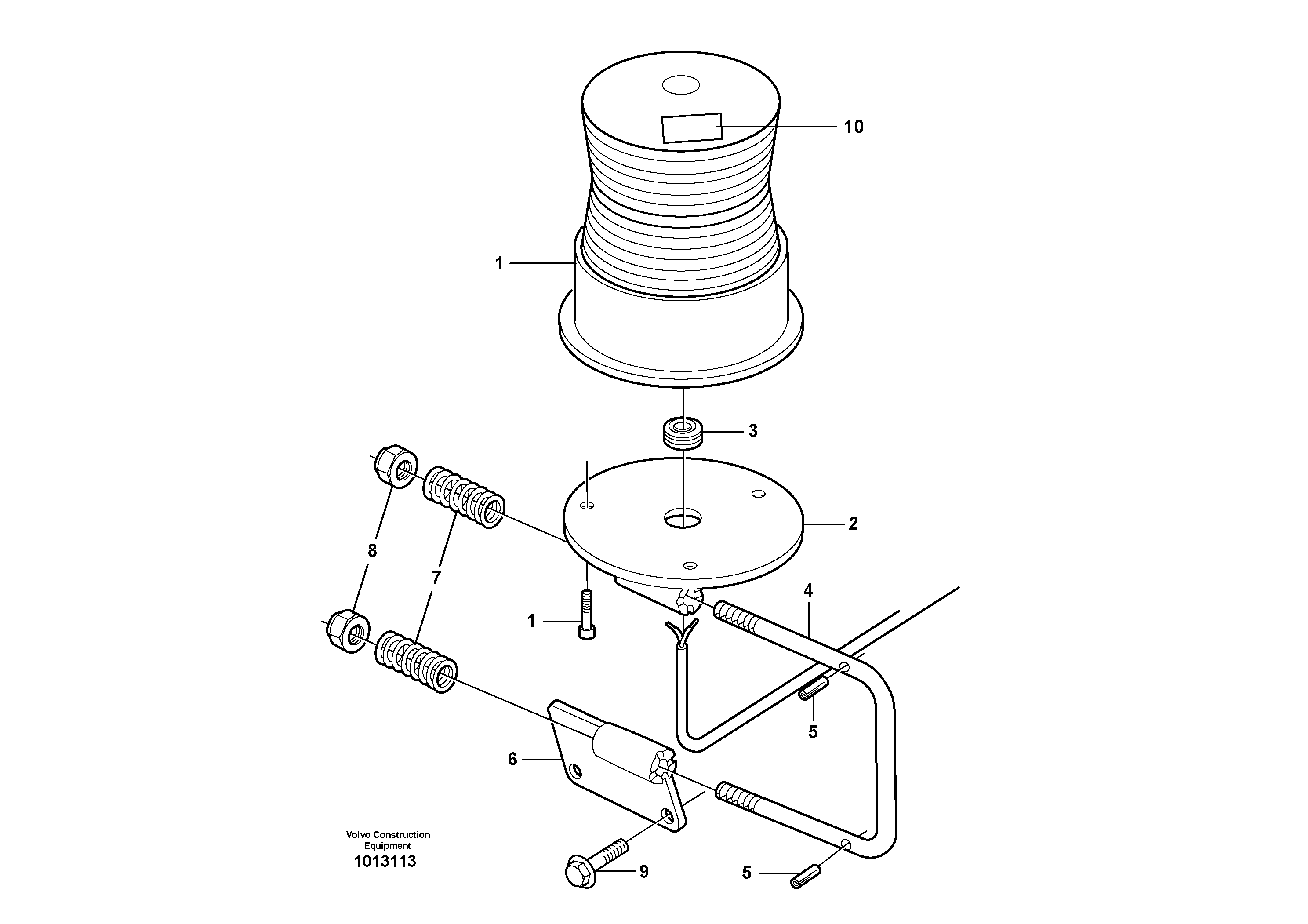 10

1

3

2

8

7

4

1

5

6

9

5

Volvo Construction Equipment
1013113