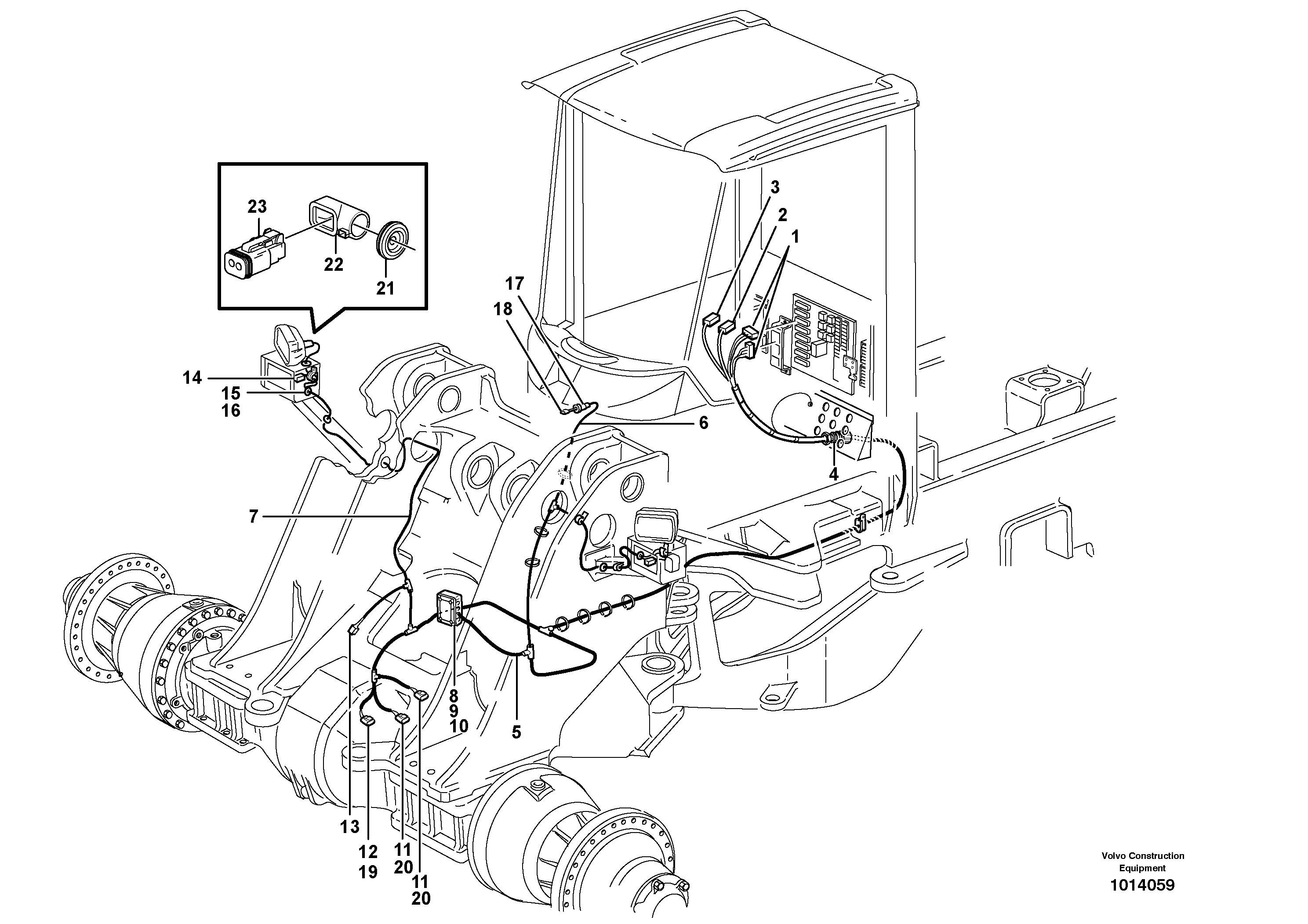 23
22
21
3
2
1
17
18
14
15
16
6
4
7
8
9
10
5
13
12
19
11
20
11
20

Volvo Construction Equipment
1014059