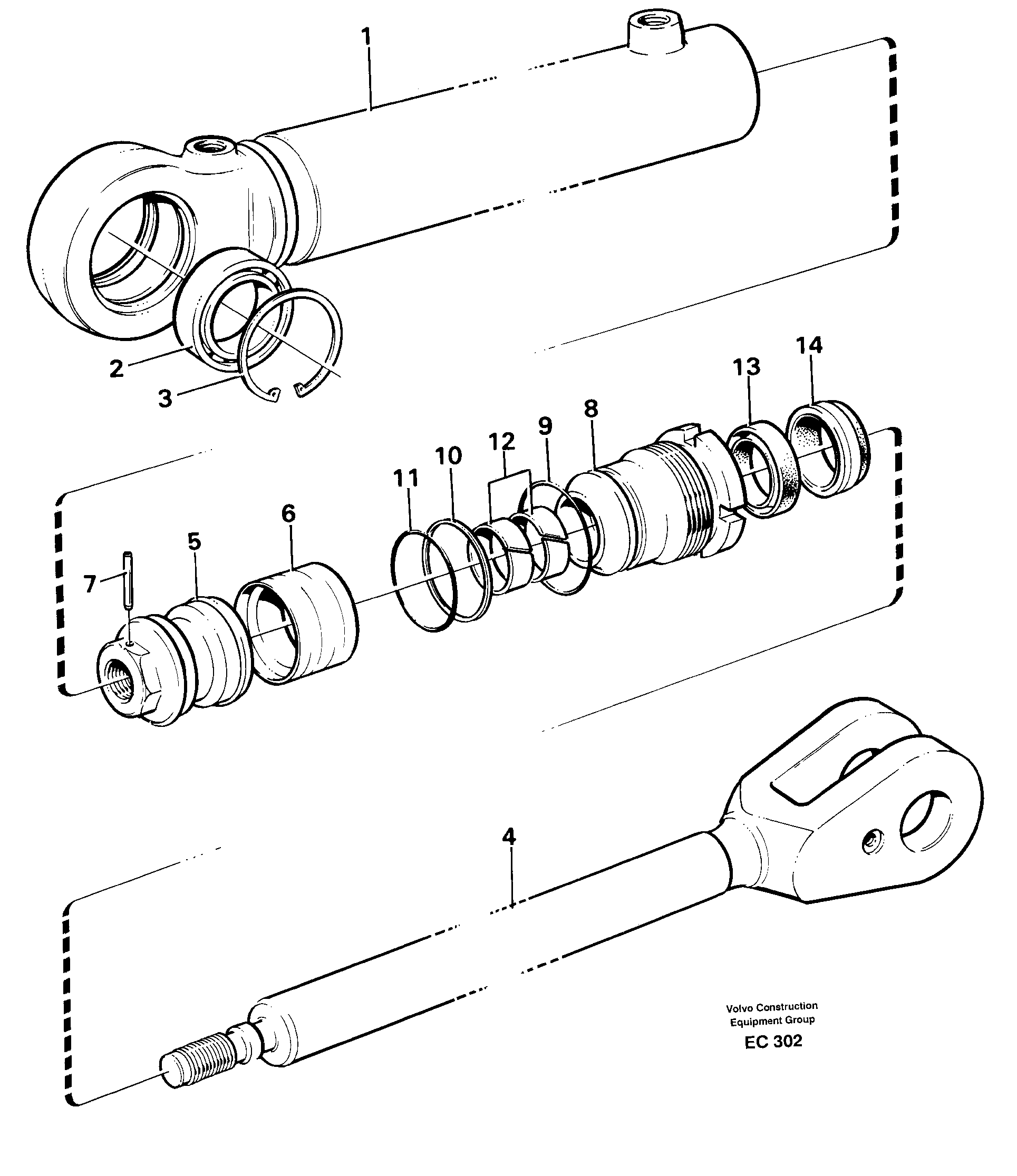 1
2
3
14
13
8
9
12
10
11
6
5
7
4
Volvo Construction Equipment Group
EC 302