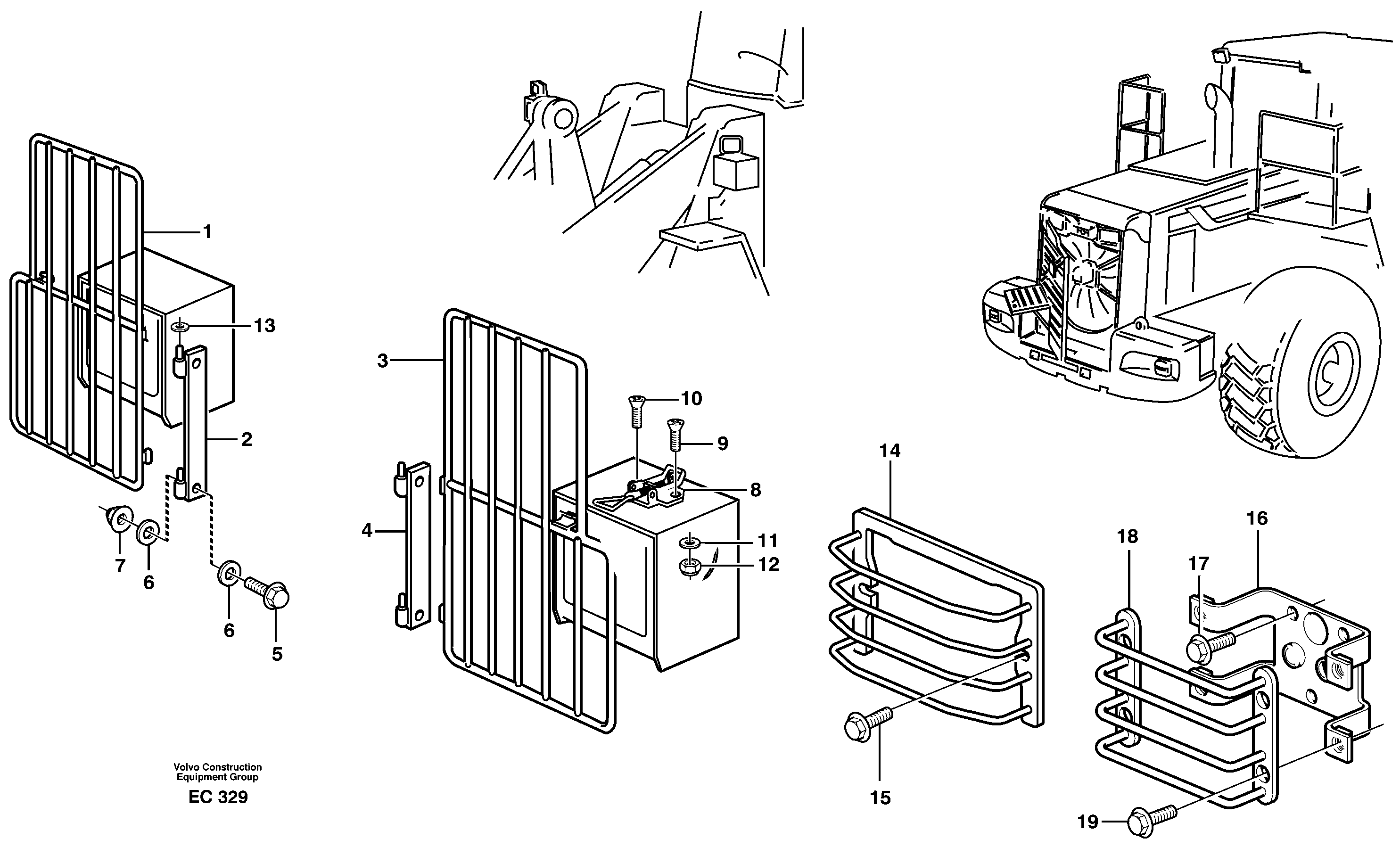 1
13
2
7
6
6
5
3
10
9
8
4
11
12
14
15
16
18
17
19

Volvo Construction Equipment Group
EC 329