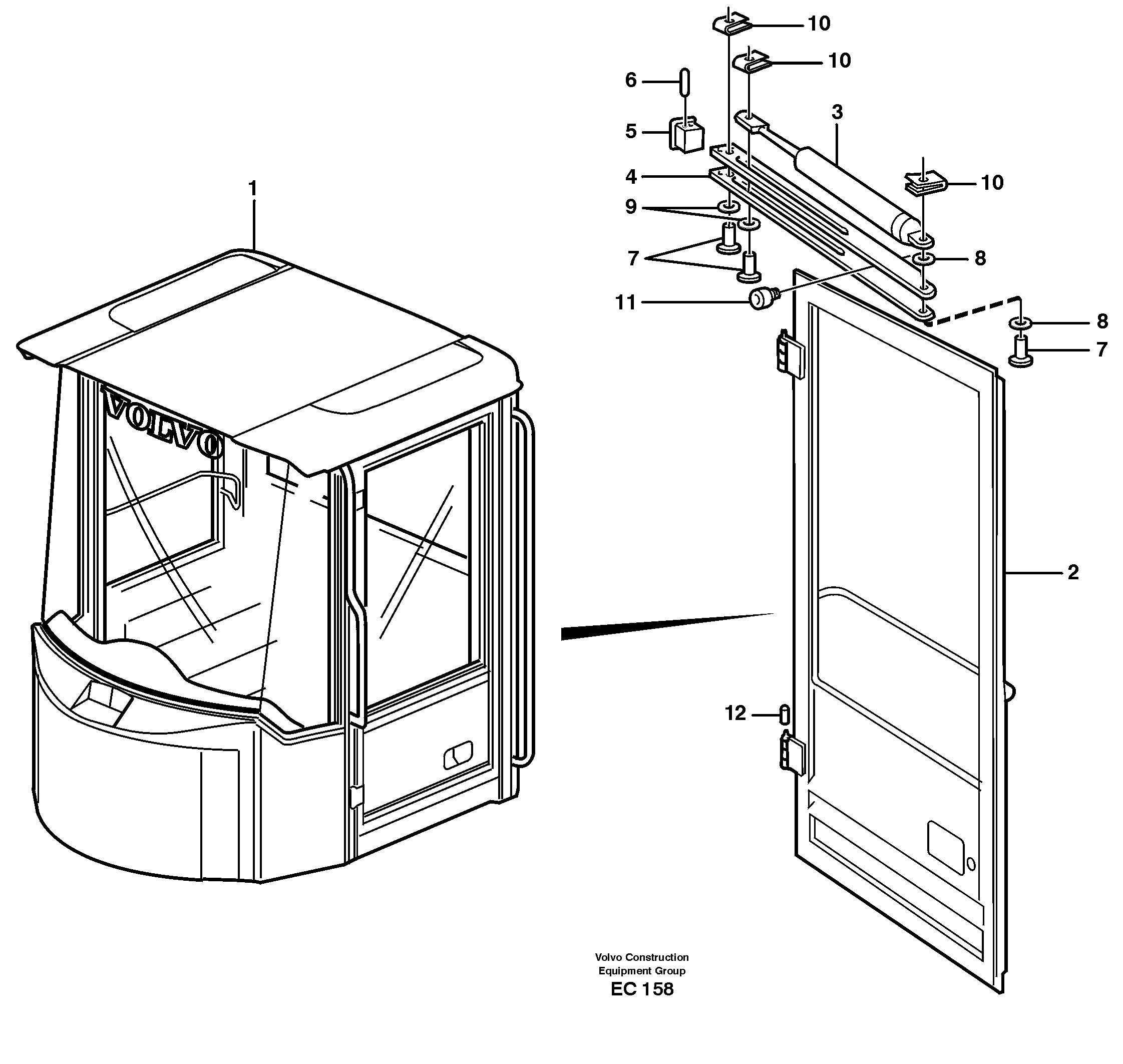 10
10
6
3
5
4
10
9
7
8
11
8
7
1
VOLVO
2
12
Volvo Construction
Equipment Group
EC 158