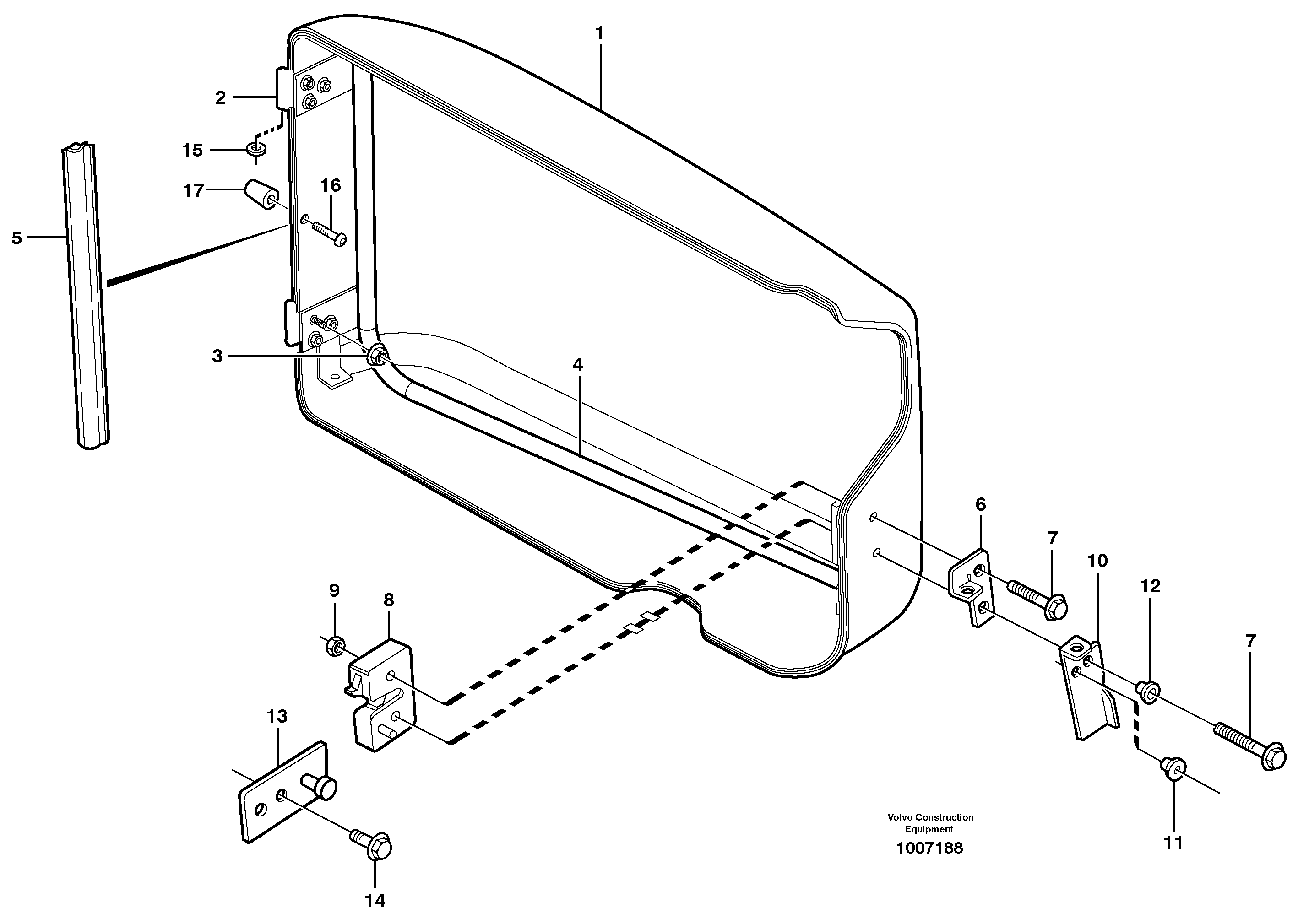 1
2
15
17
16
5
3
4
6
7
10
12
7
9
8
13
14
11
Volvo Construction Equipment
1007188