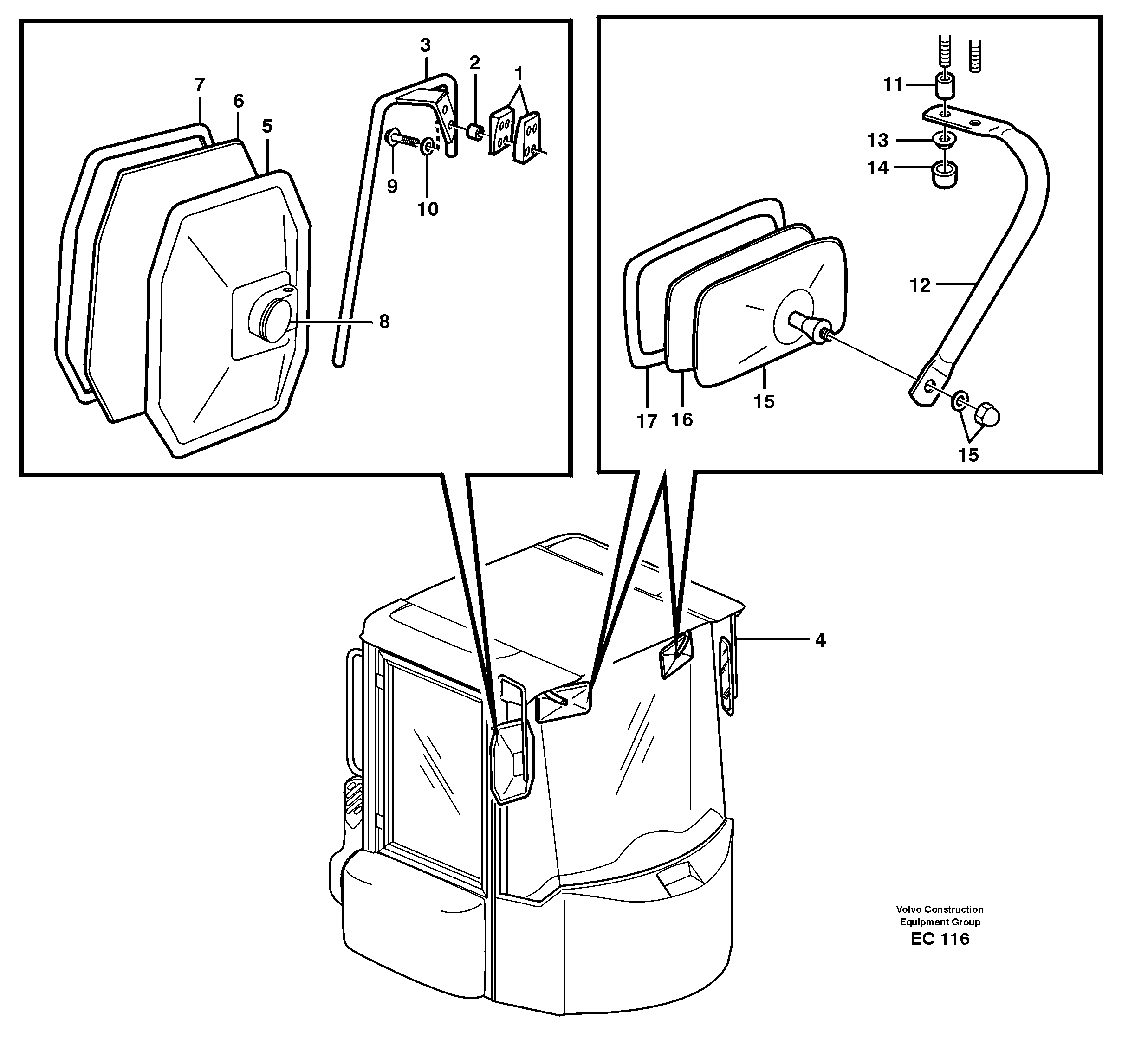 3
2
1
7
6
5
9
10
8
11
13
14
12
17
16
15
15
4
Volvo Construction Equipment Group
EC 116