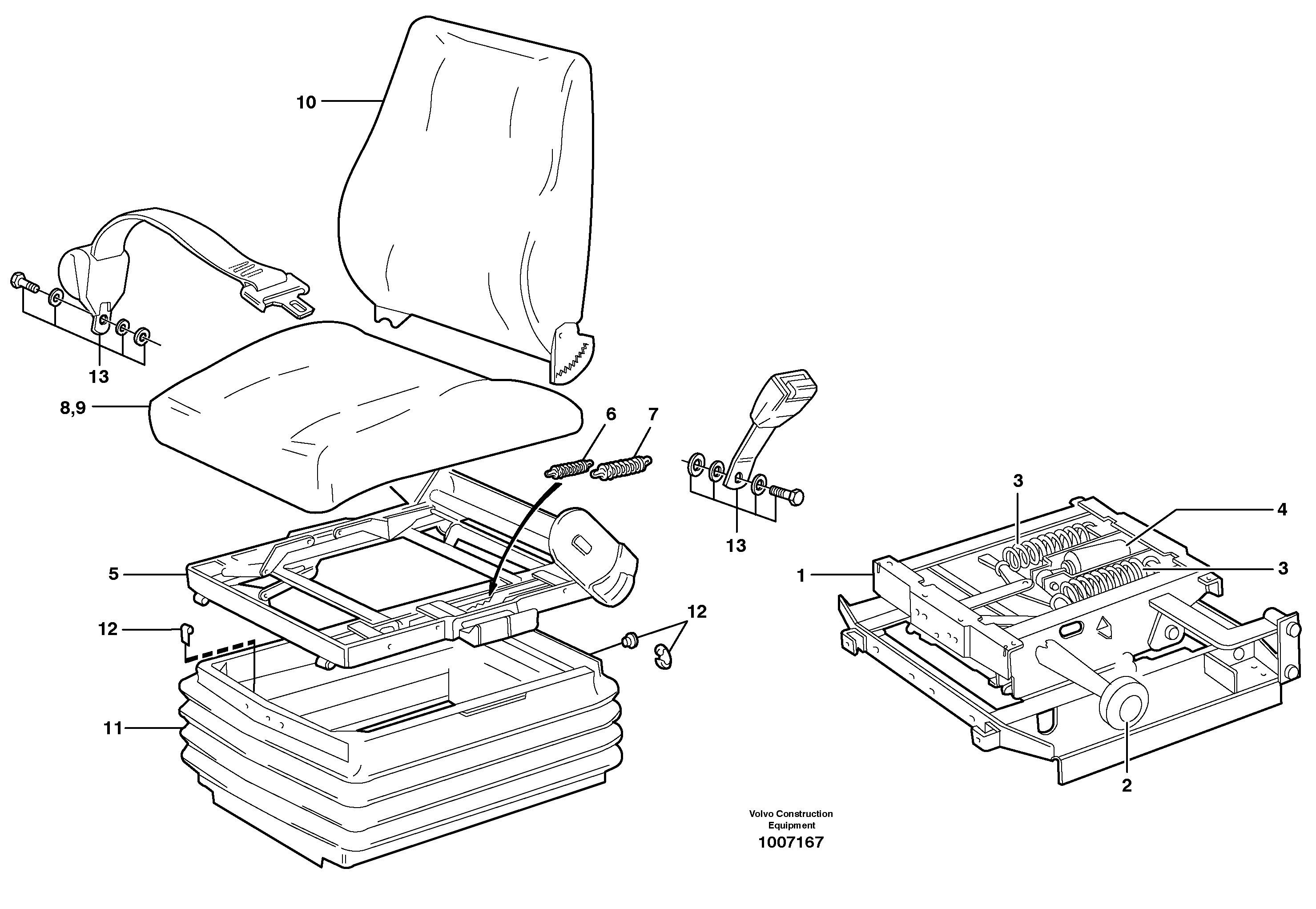 10

13

8,9

6

7

13

3

4

5

1

3

12

12

11

2

Volvo Construction Equipment

1007167