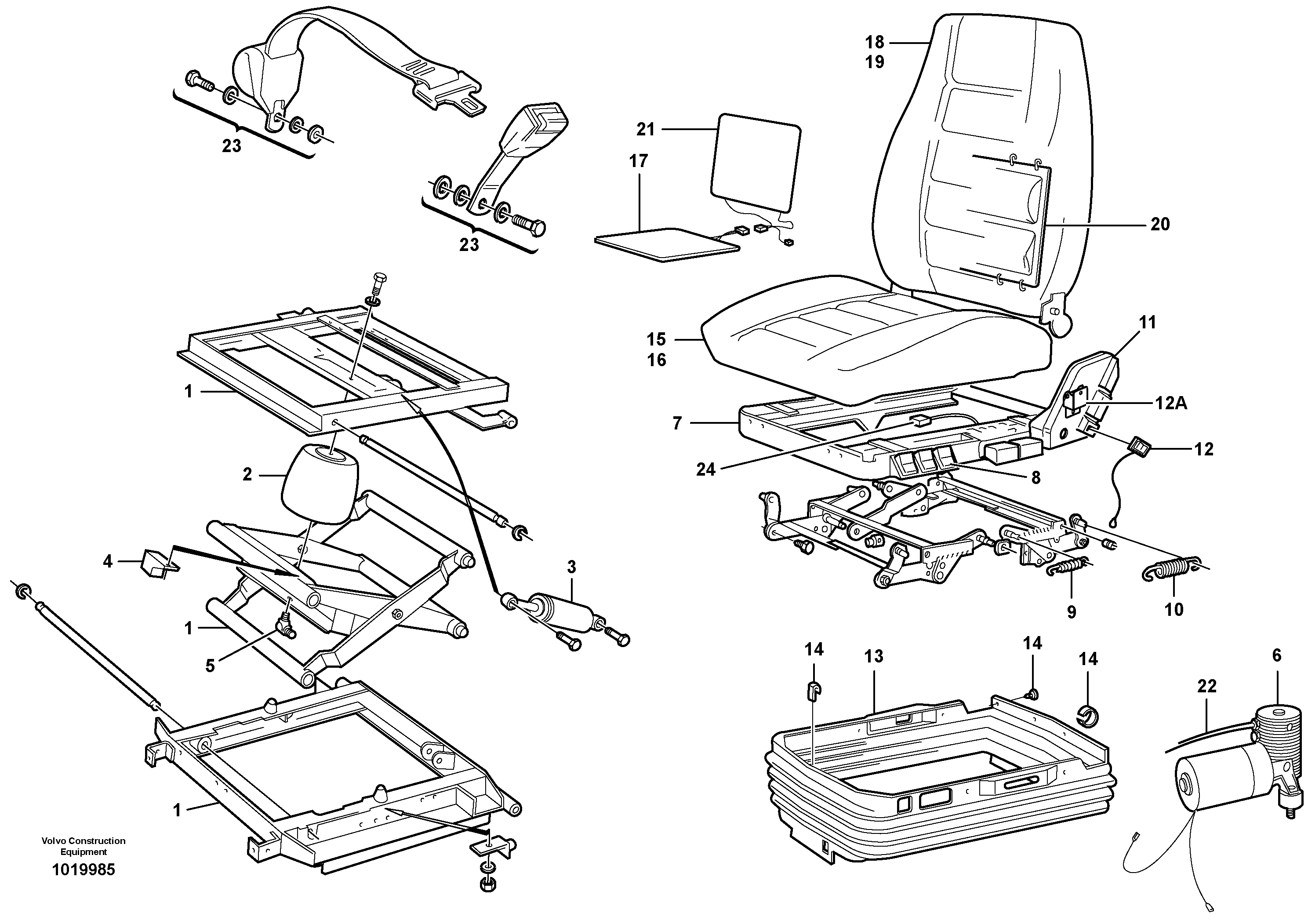 23
23
18
19
21
17
20
15
16
11
12A
7
12
24
8
1
2
4
3
1
5
9
10
14
13
14
14
6
22
1
Volvo Construction Equipment
1019985