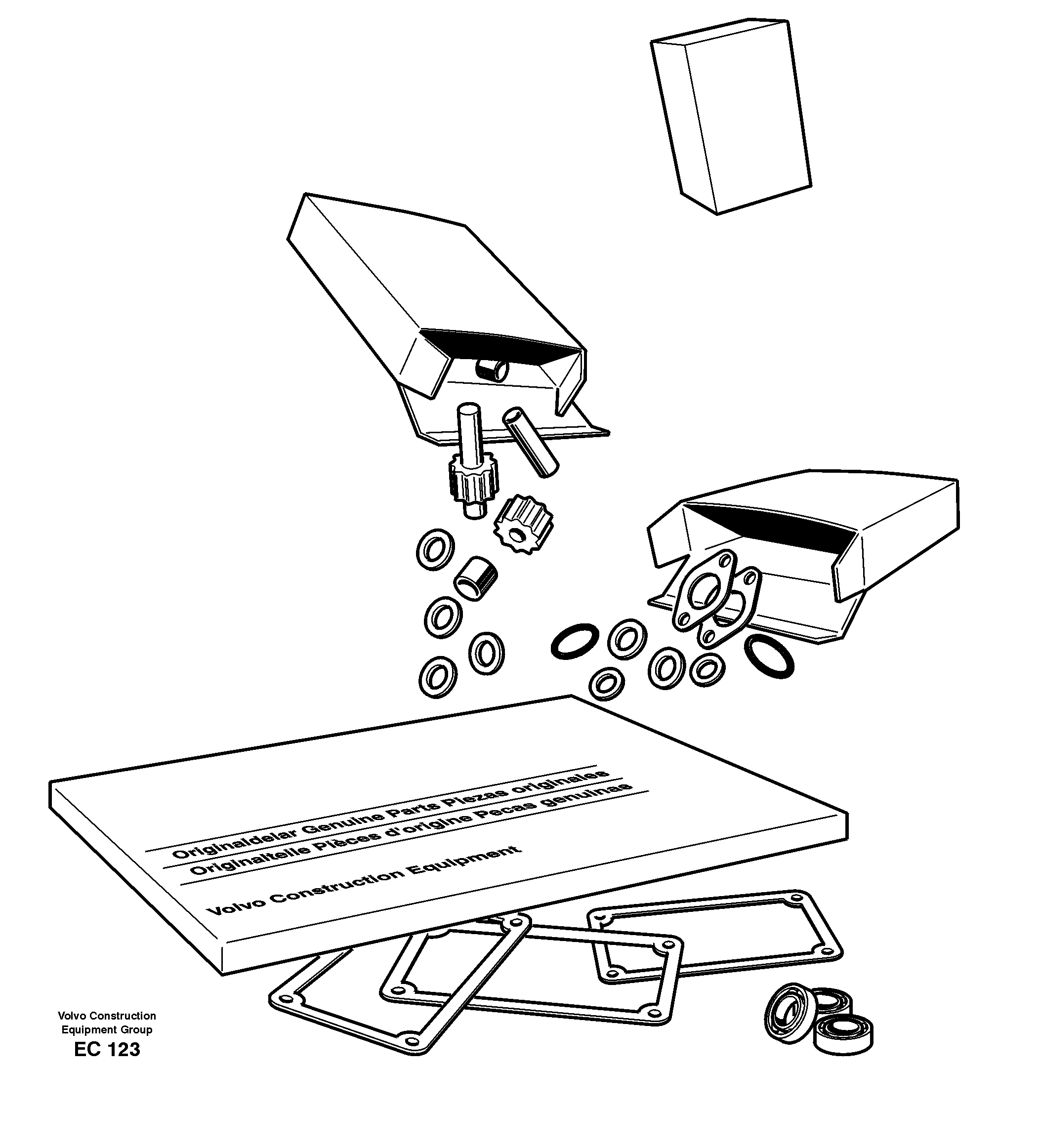 Originaldelar Genuine Parts Piezas originales
Originalteile Pièces d'origine Pecas genuinas

Volvo Construction Equipment

Volvo Construction
Equipment Group
EC 123