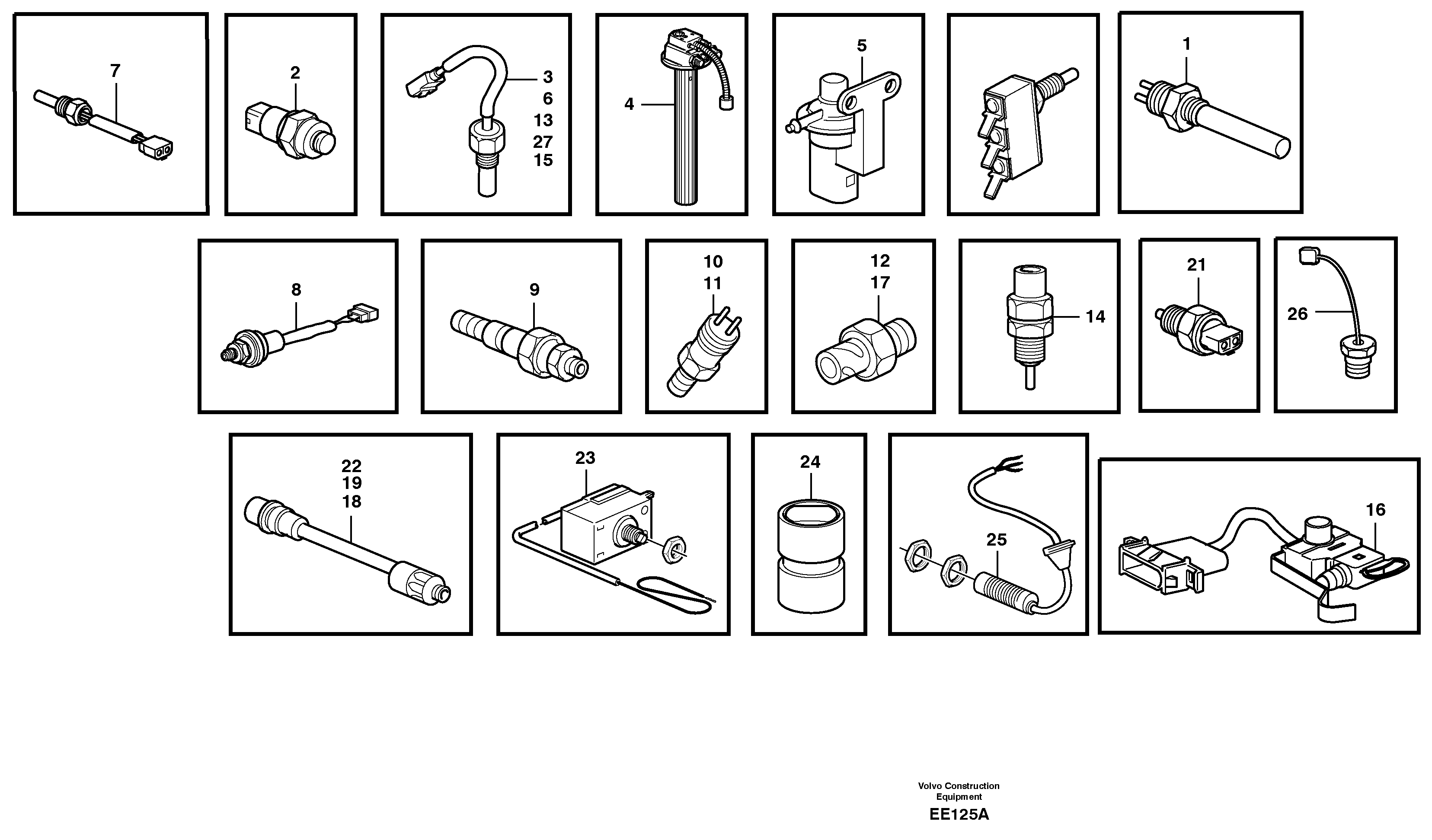 7

2

3
6
13
27
15

4

5

1

8

9

10
11

12
17

14

21

26

22
19
18

23

24

25

16

Volvo Construction
Equipment

EE125A