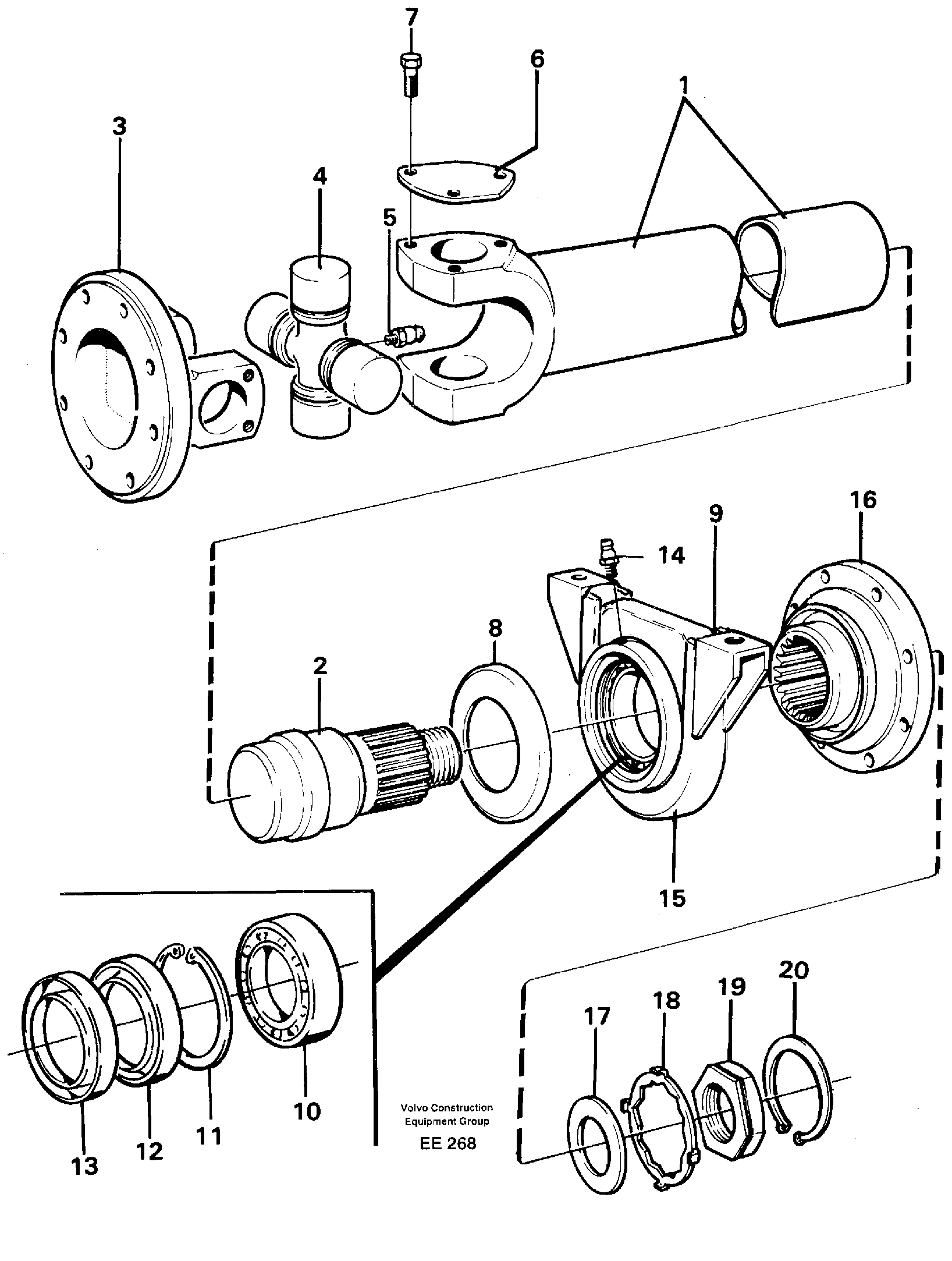 7
6
1
3
4
5
16
9
14
8
2
15
20
19
18
17
10
11
12
13
Volvo Construction Equipment Group
EE 268