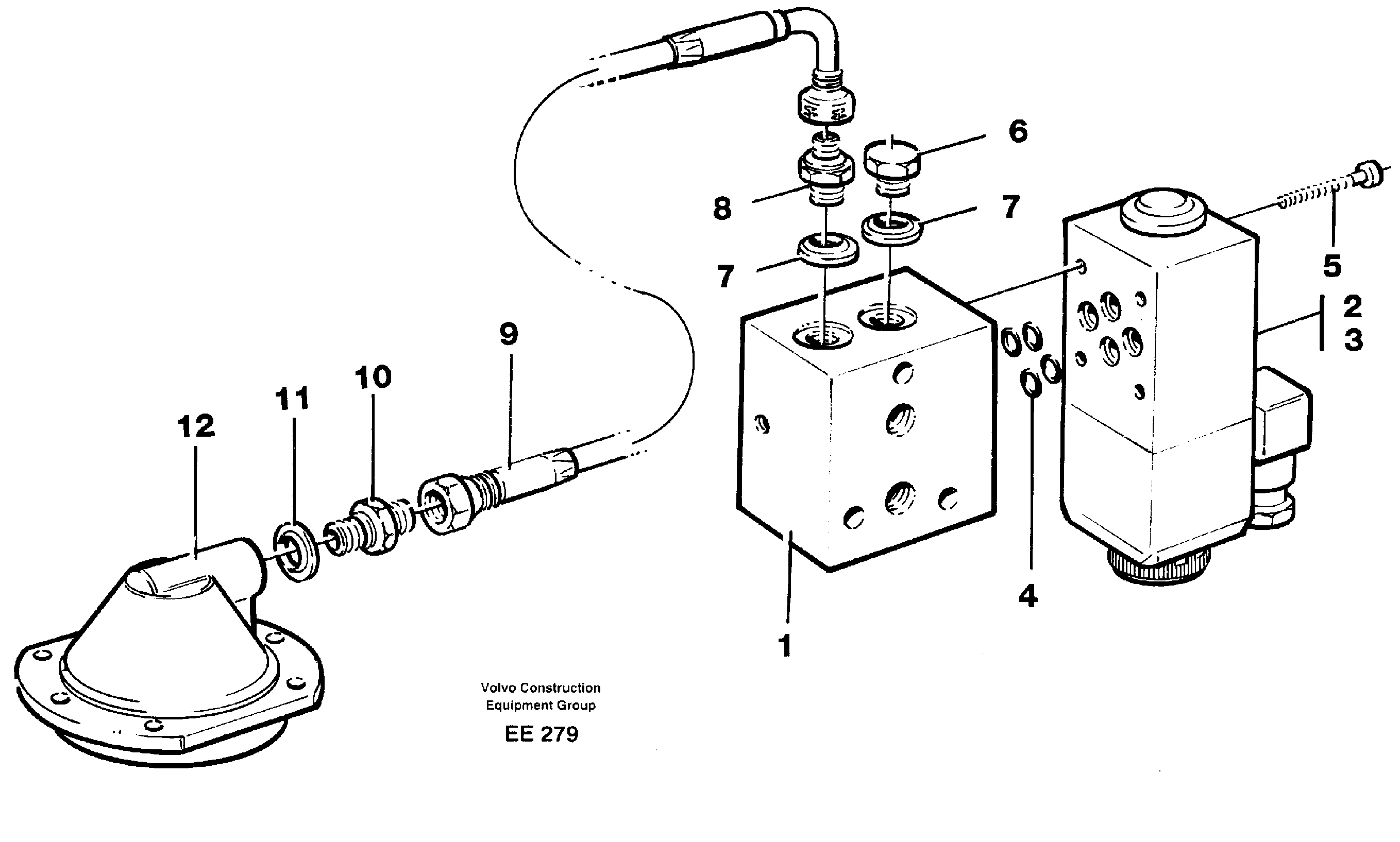 6
8
7
7
5
2
3
9
10
11
12
4
1
Volvo Construction
Equipment Group
EE 279