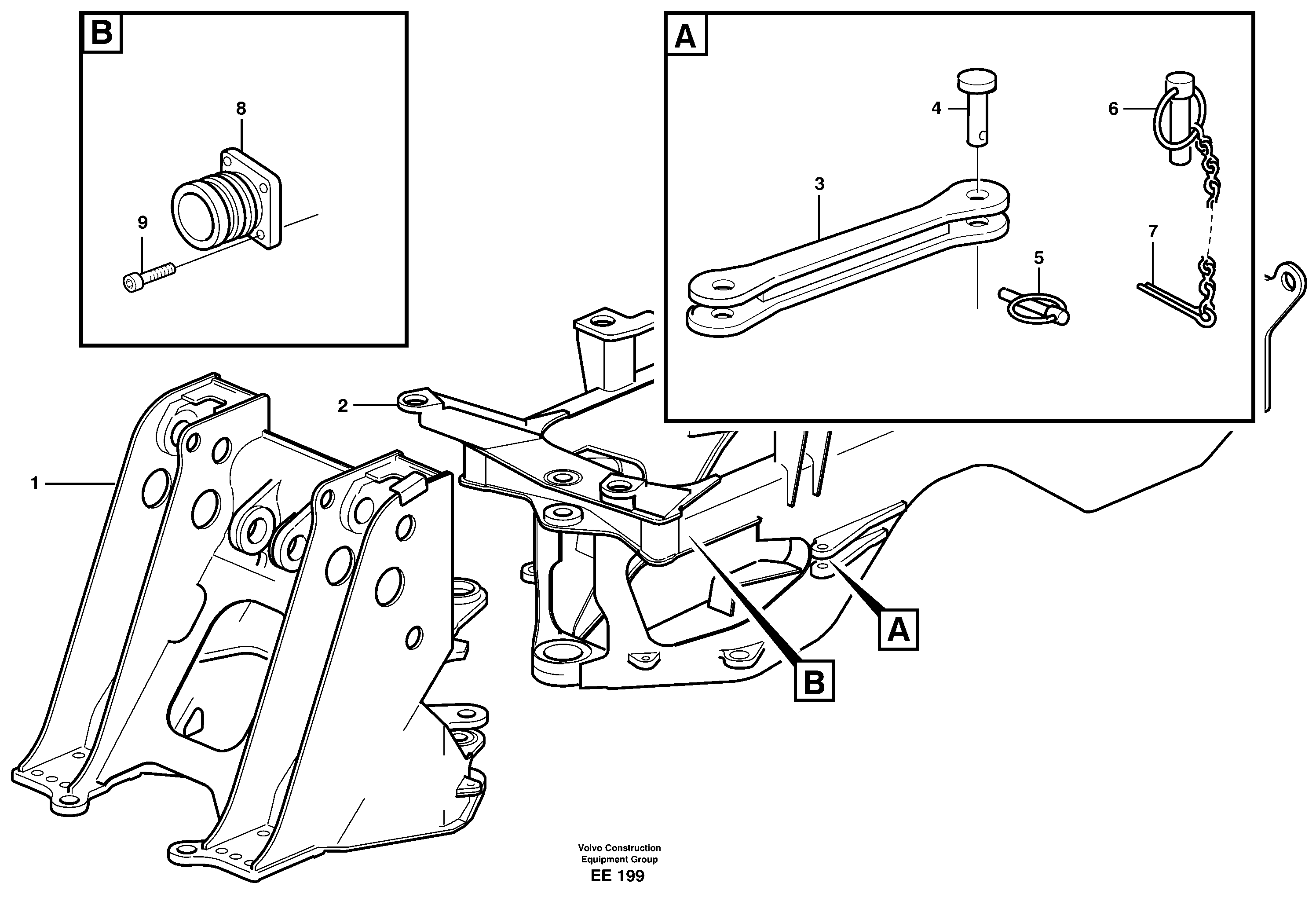 B

8

9

A

4

6

3

7

5

2

1

A

B

Volvo Construction Equipment Group

EE 199